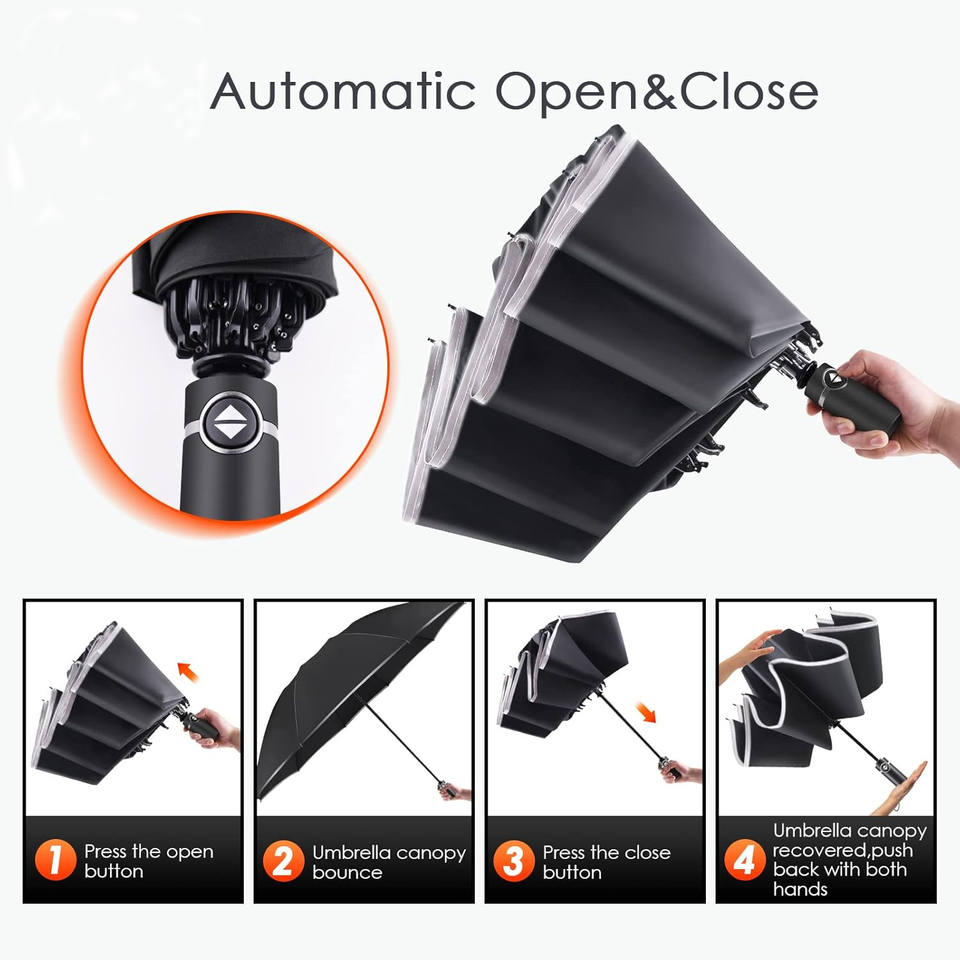 Automatic Open&Close

1 Press the open button

2 Umbrella canopy bounce

3 Press the close button

4 Umbrella canopy recovered,push back with both hands