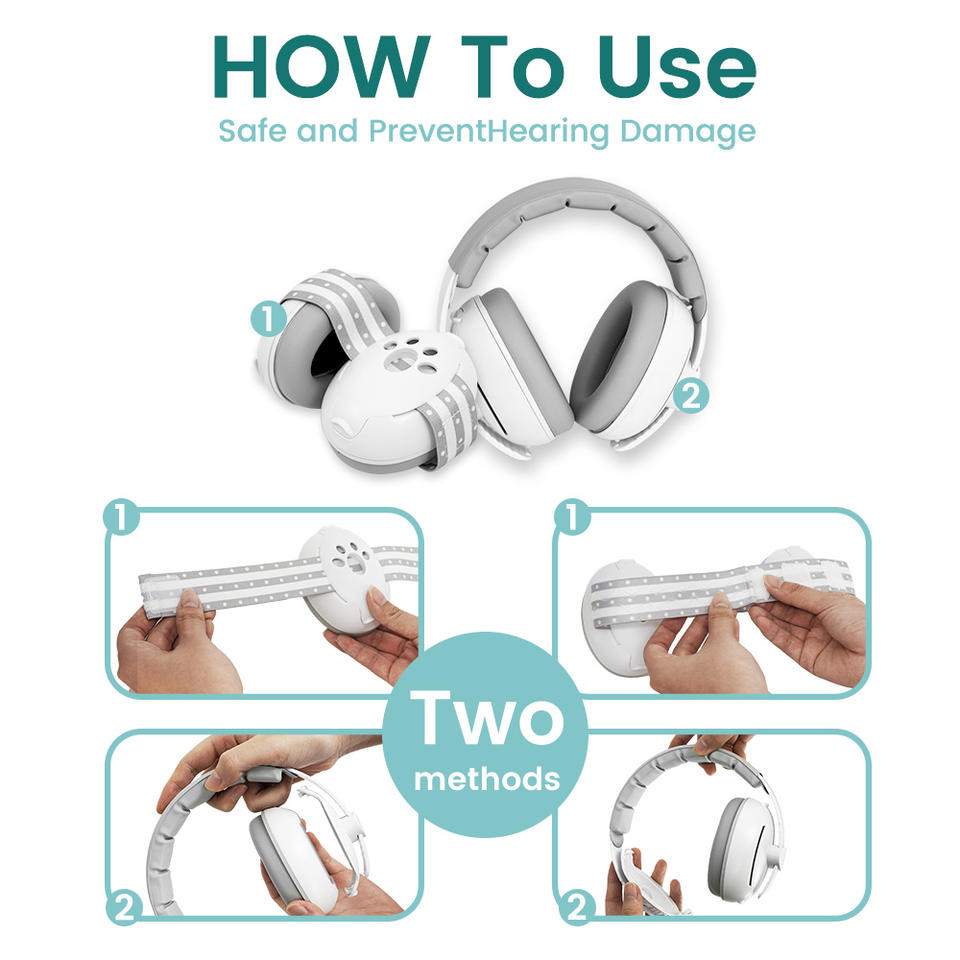 HOW To Use
Safe and PreventHearing Damage

1

2

1

1

Two
methods

2

2