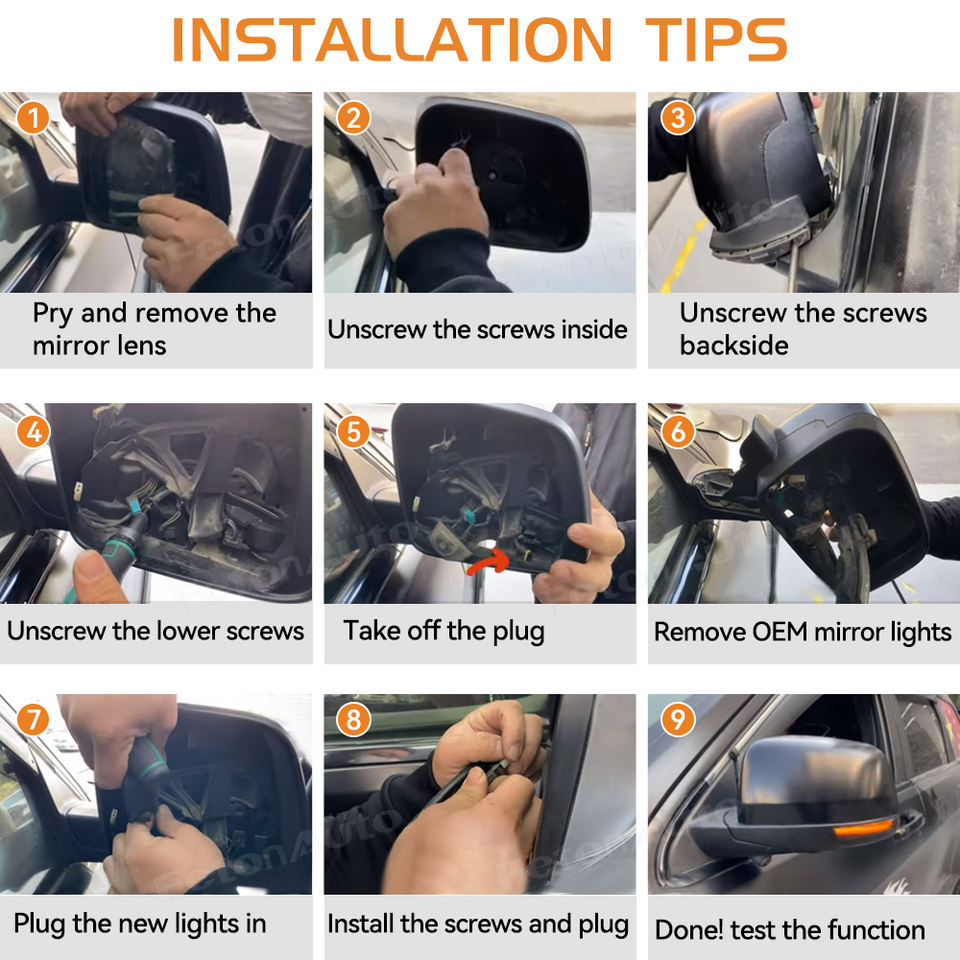 INSTALLATION TIPS

1
Pry and remove the mirror lens

2
Unscrew the screws inside

3
Unscrew the screws backside

4
Unscrew the lower screws

5
Take off the plug

6
Remove OEM mirror lights

7
Plug the new lights in

8
Install the screws and plug

9
Done! test the function