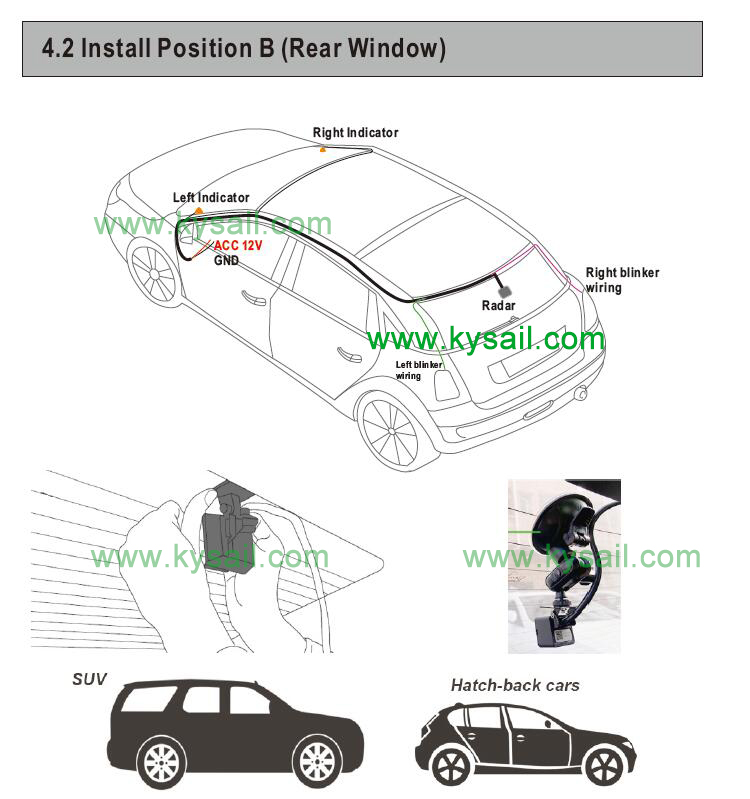 4.2 Install Position B (Rear Window)

Right Indicator

Left Indicator

www.kysail.com

ACC 12V
GND

Right blinker wiring

Radar

www.kysail.com

Left blinker wiring

www.kysail.com

www.kysail.com

SUV

Hatch-back cars