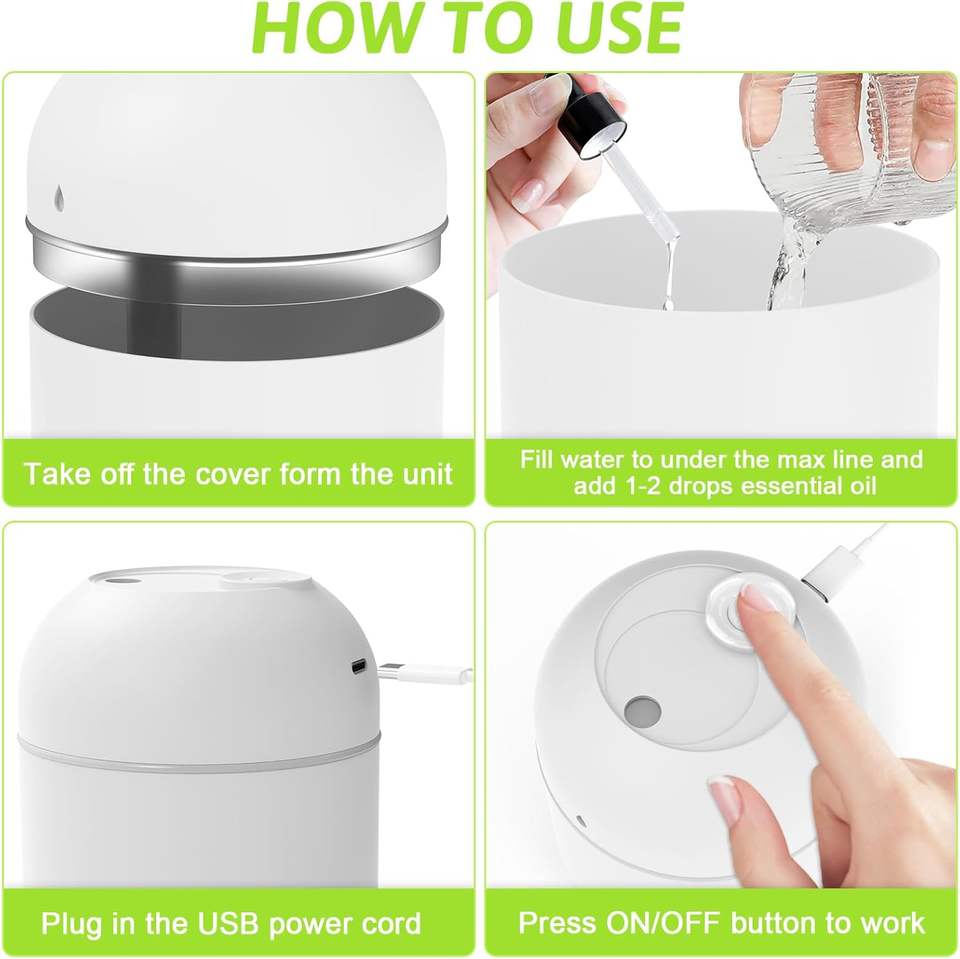 HOW TO USE

Take off the cover form the unit

Fill water to under the max line and add 1-2 drops essential oil

Plug in the USB power cord

Press ON/OFF button to work