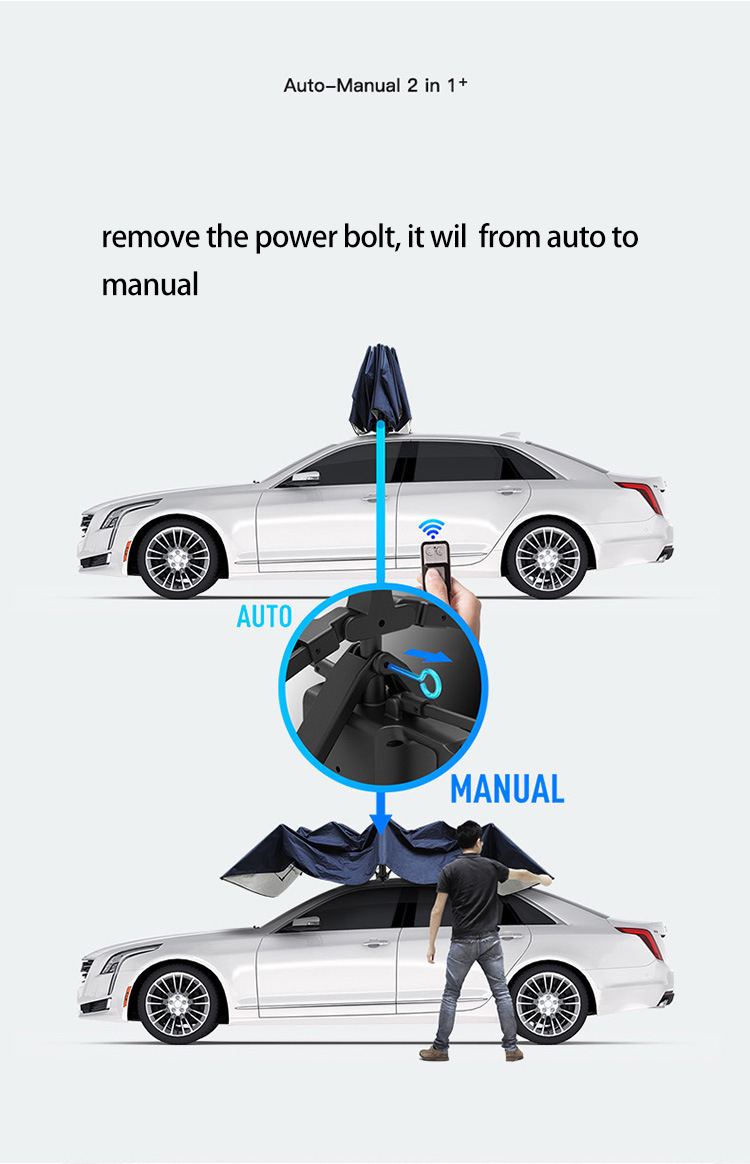 Auto–Manual 2 in 1+

remove the power bolt, it wil from auto to manual

AUTO

MANUAL