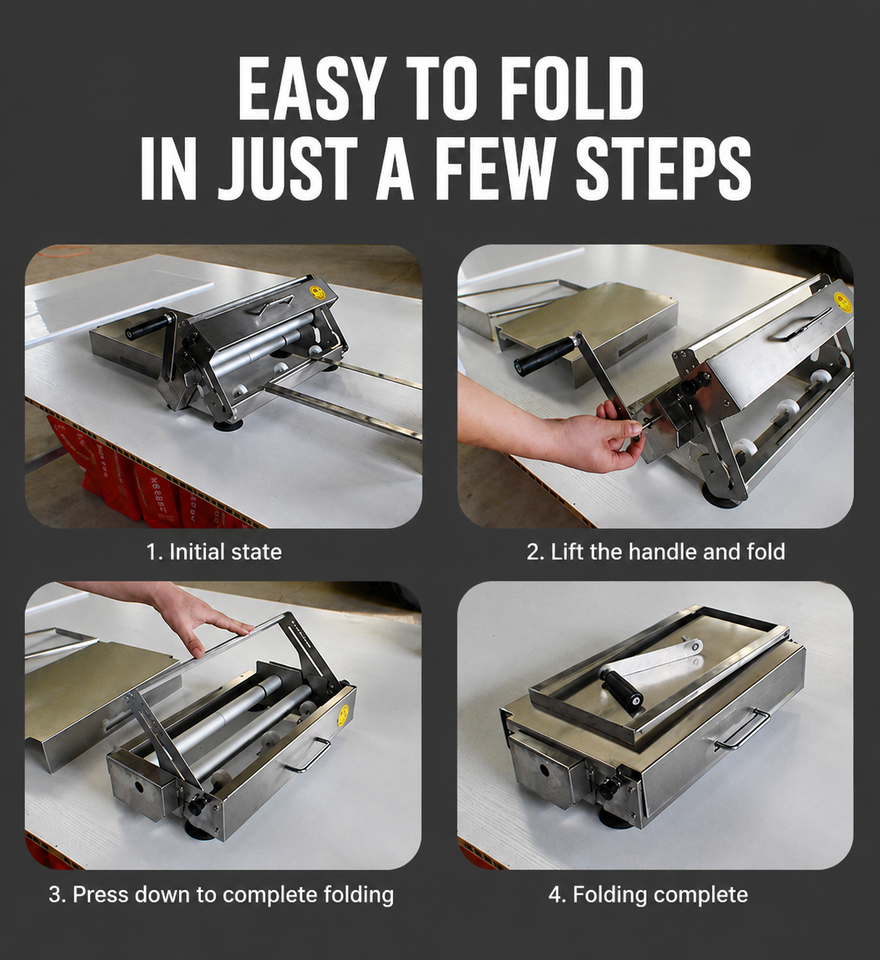 EASY TO FOLD
IN JUST A FEW STEPS

1. Initial state

2. Lift the handle and fold

3. Press down to complete folding

4. Folding complete