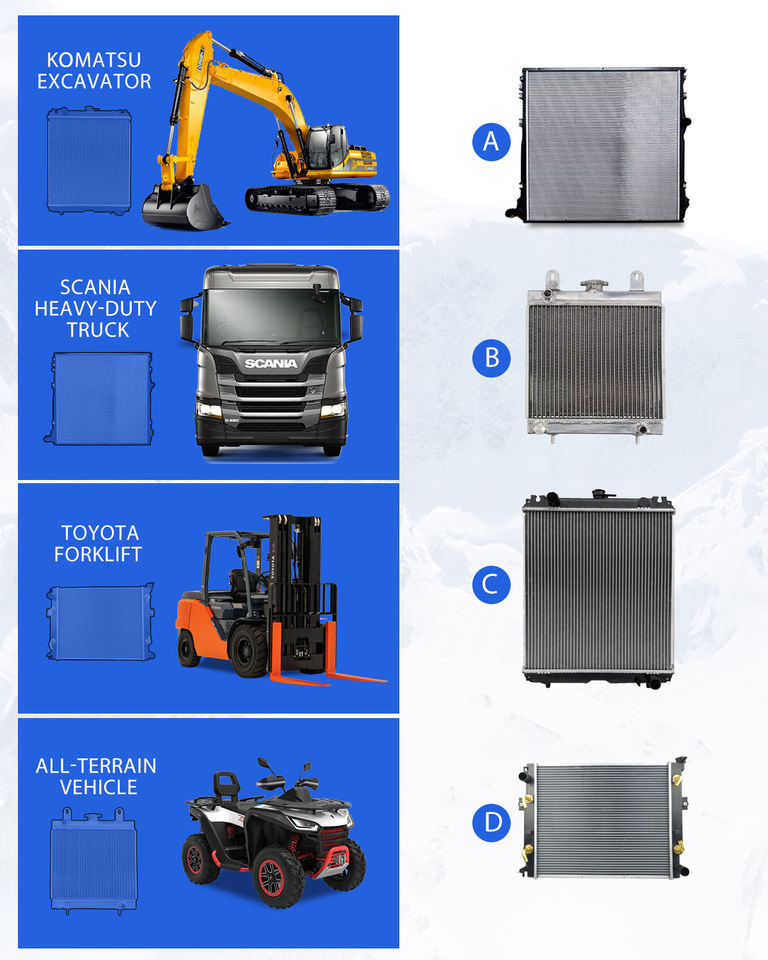 KOMATSU EXCAVATOR

SCANIA HEAVY-DUTY TRUCK

SCANIA

TOYOTA FORKLIFT

ALL-TERRAIN VEHICLE

A

B

C

D