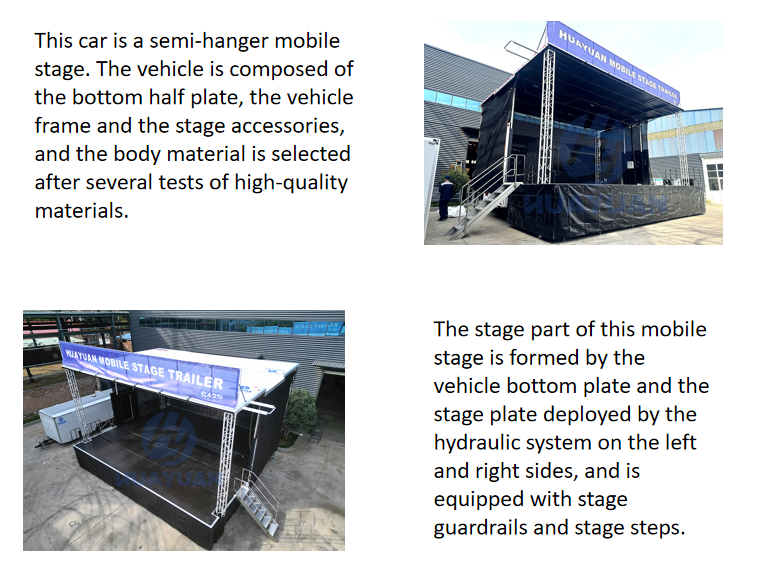 This car is a semi-hanger mobile stage. The vehicle is composed of the bottom half plate, the vehicle frame and the stage accessories, and the body material is selected after several tests of high-quality materials.

HUAYUAN MOBILE STAGE TRAILER

HUAYUAN

HUAYUAN MOBILE STAGE TRAILER

S425

HUAYUAN

The stage part of this mobile stage is formed by the vehicle bottom plate and the stage plate deployed by the hydraulic system on the left and right sides, and is equipped with stage guardrails and stage steps.