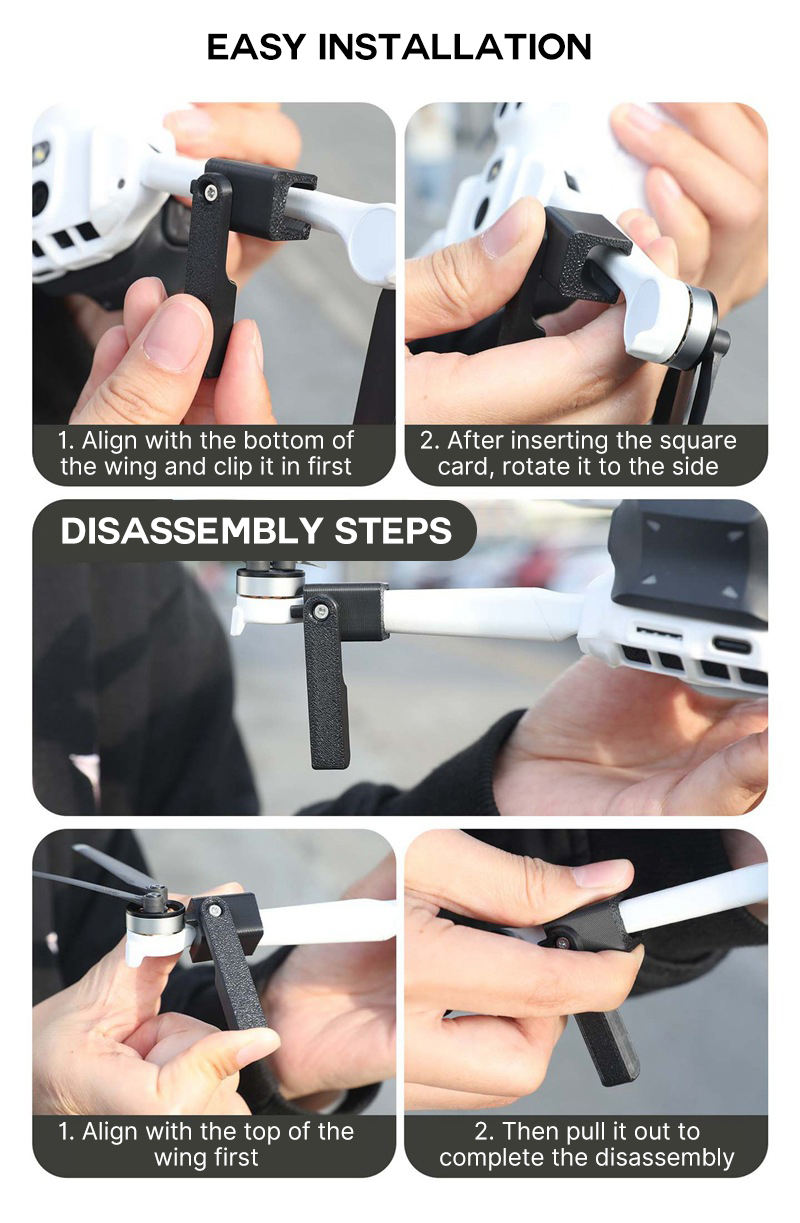 EASY INSTALLATION

1. Align with the bottom of the wing and clip it in first

2. After inserting the square card, rotate it to the side

DISASSEMBLY STEPS

1. Align with the top of the wing first

2. Then pull it out to complete the disassembly