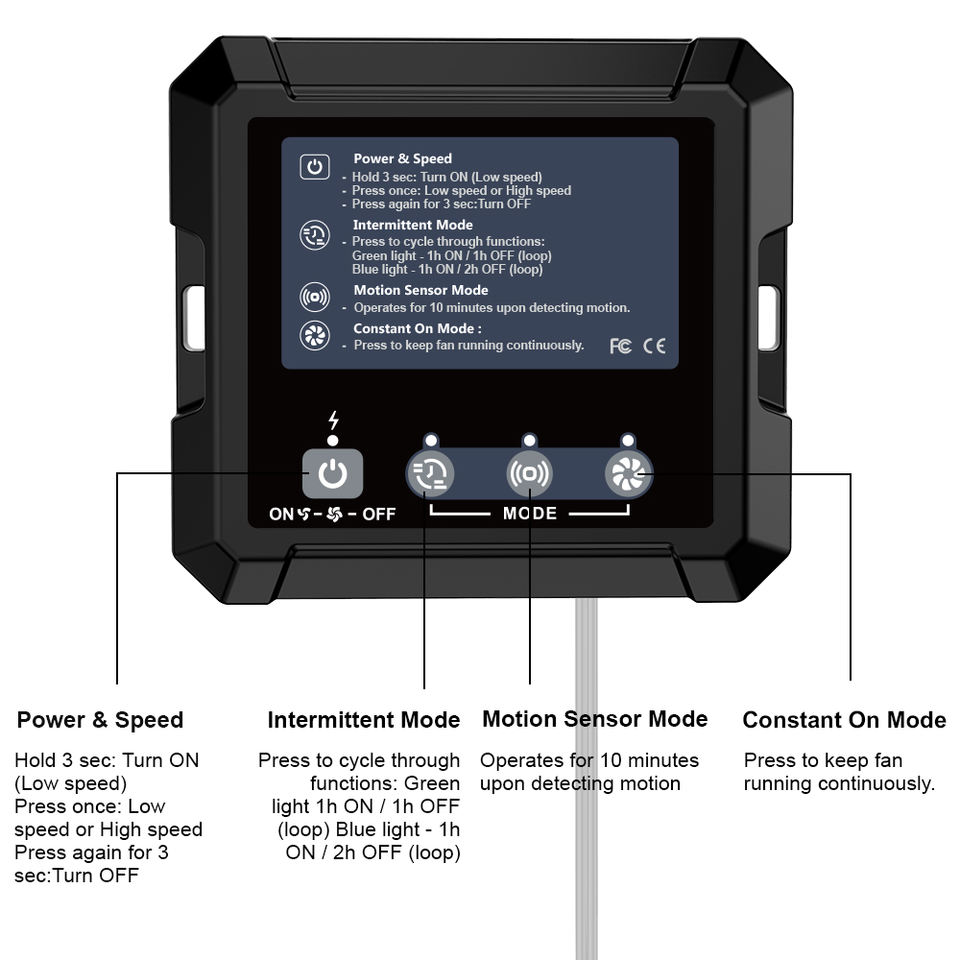 Power & Speed
- Hold 3 sec: Turn ON (Low speed)
- Press once: Low speed or High speed
- Press again for 3 sec:Turn OFF

Intermittent Mode
- Press to cycle through functions:
Green light - 1h ON / 1h OFF (loop)
Blue light - 1h ON / 2h OFF (loop)

Motion Sensor Mode
- Operates for 10 minutes upon detecting motion.

Constant On Mode :
- Press to keep fan running continuously.

FC CE

ON - - OFF

MODE

Power & Speed

Hold 3 sec: Turn ON (Low speed)
Press once: Low speed or High speed
Press again for 3 sec:Turn OFF

Intermittent Mode

Press to cycle through functions: Green light 1h ON / 1h OFF (loop) Blue light - 1h ON / 2h OFF (loop)

Motion Sensor Mode

Operates for 10 minutes upon detecting motion

Constant On Mode

Press to keep fan running continuously.