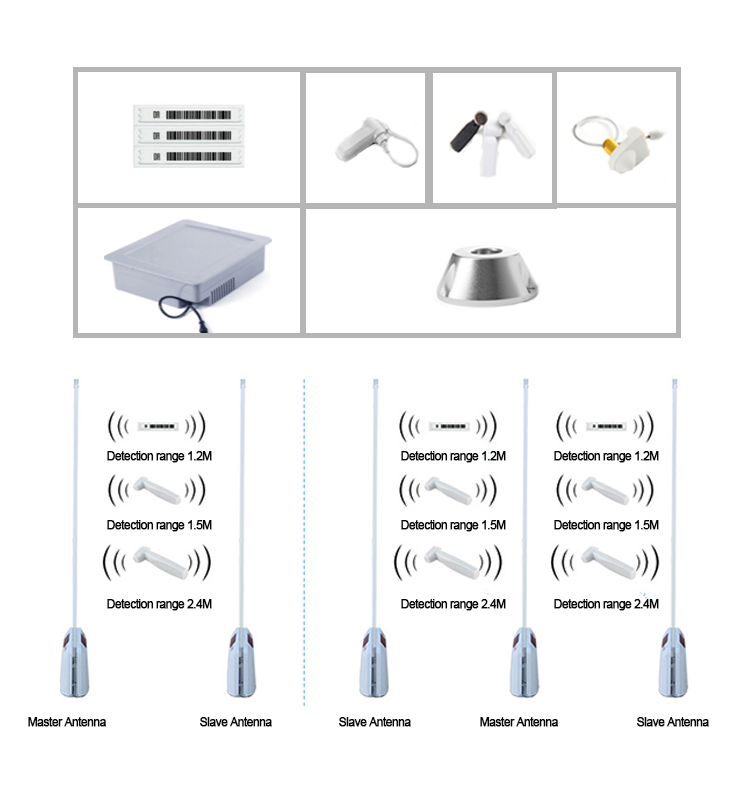 DR
DR
DR

Detection range 1.2M
Detection range 1.5M
Detection range 2.4M

Detection range 1.2M
Detection range 1.5M
Detection range 2.4M

Detection range 1.2M
Detection range 1.5M
Detection range 2.4M

Master Antenna
Slave Antenna
Slave Antenna
Master Antenna
Slave Antenna