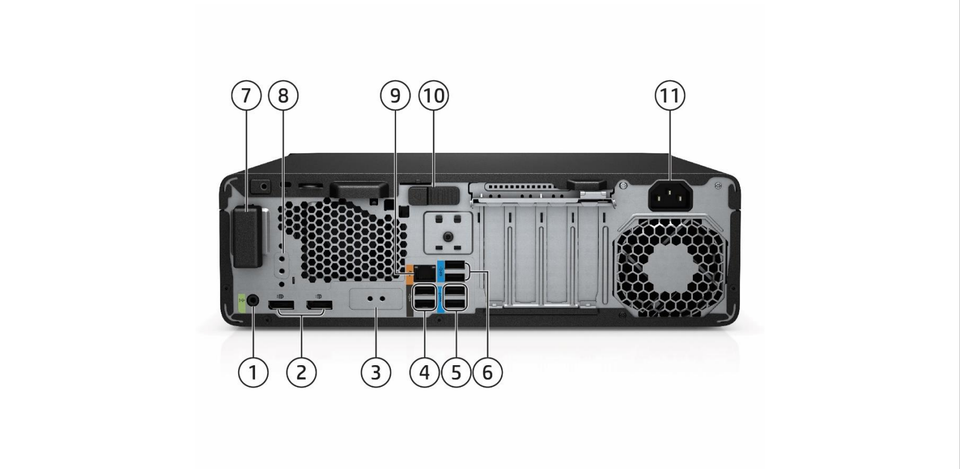 7
8
9
10
11
1
2
3
4
5
6