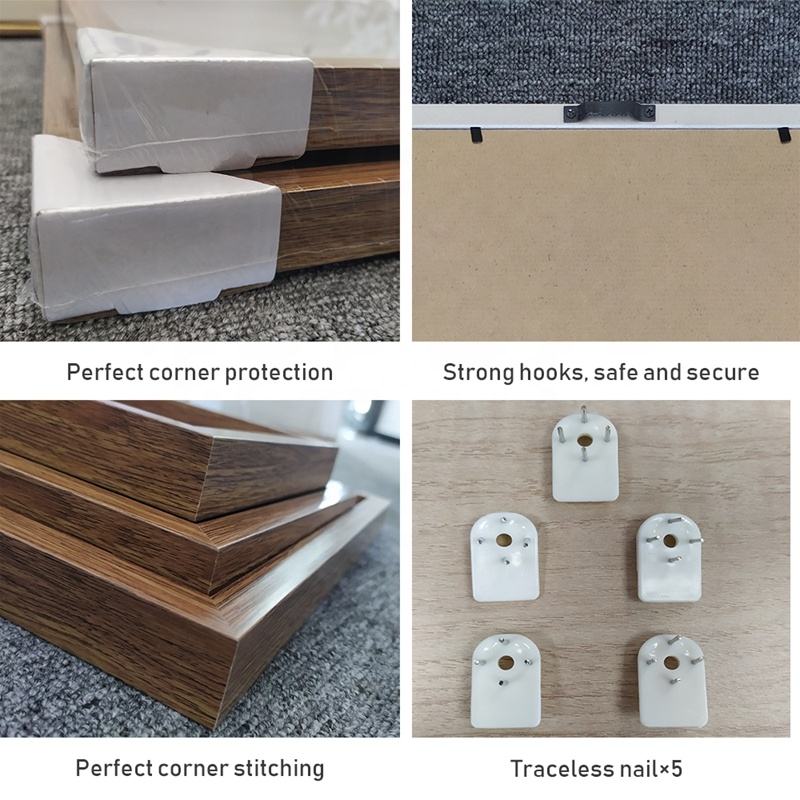 Perfect corner protection

Strong hooks, safe and secure

Perfect corner stitching

Traceless nail×5