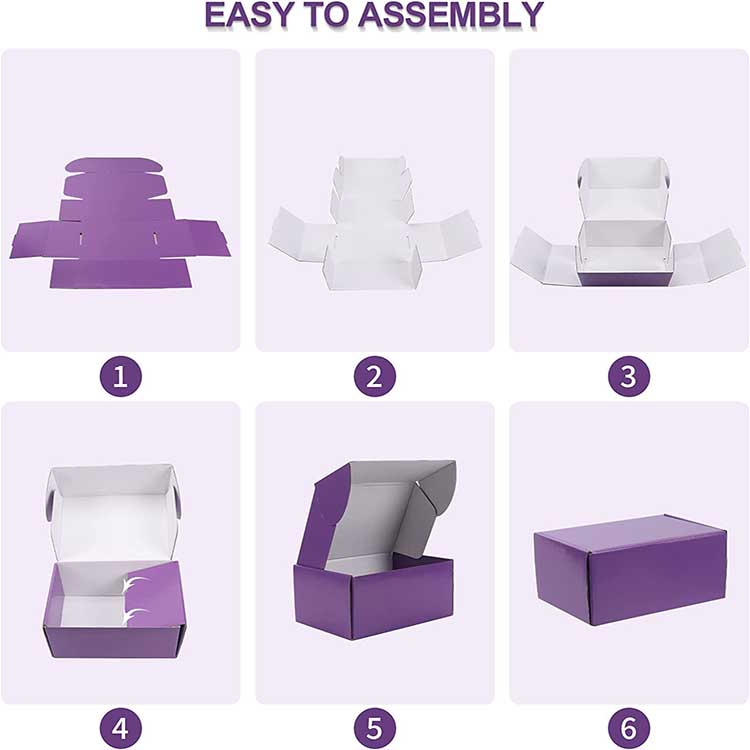 EASY TO ASSEMBLY

1

2

3

4

5

6