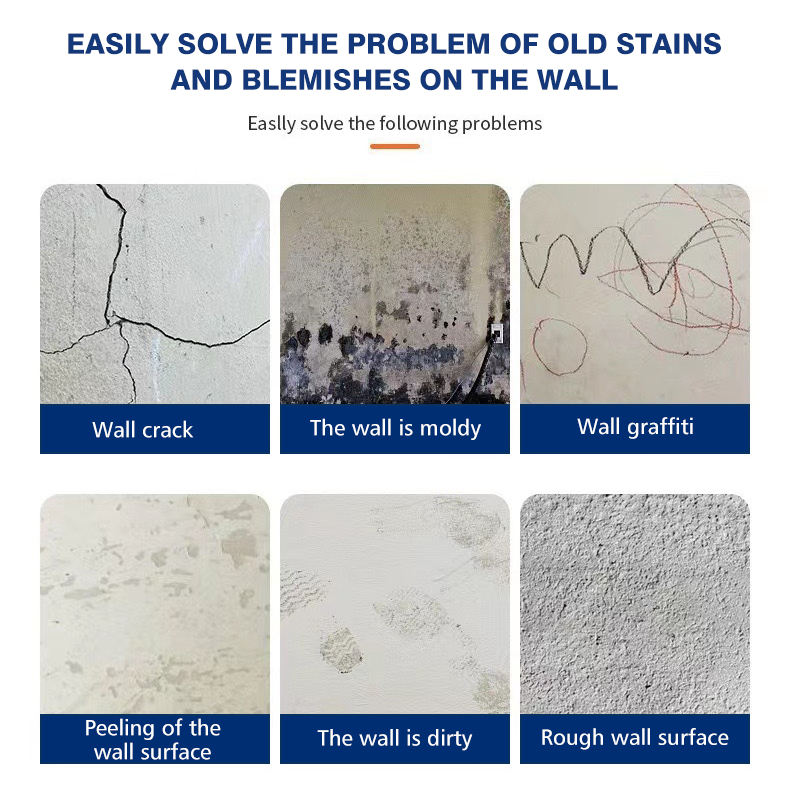 EASILY SOLVE THE PROBLEM OF OLD STAINS AND BLEMISHES ON THE WALL

Easlly solve the following problems

Wall crack

The wall is moldy

Wall graffiti

Peeling of the wall surface

The wall is dirty

Rough wall surface