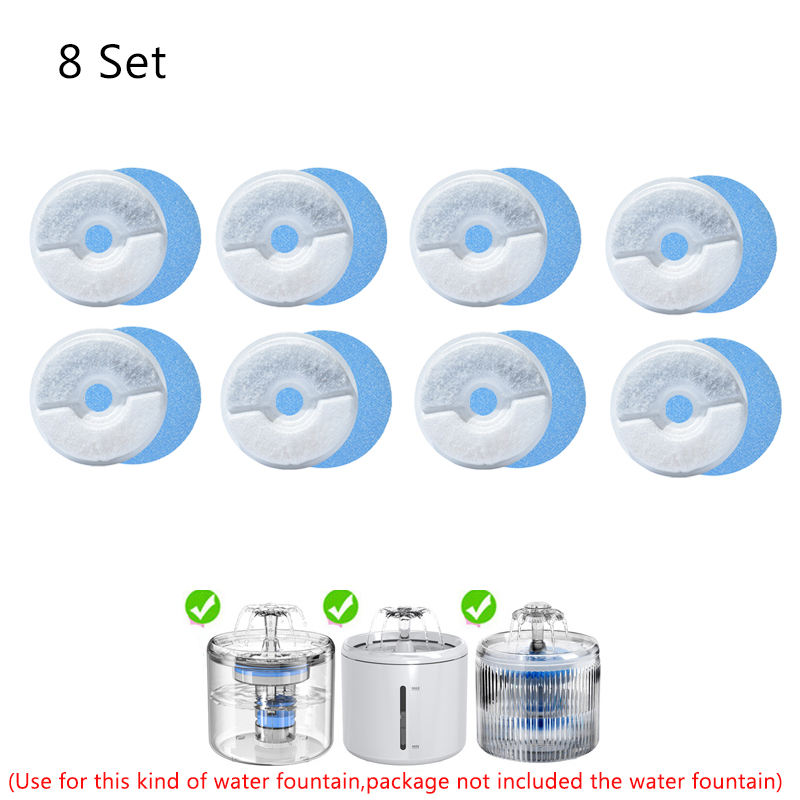 8 Set

(Use for this kind of water fountain,package not included the water fountain)