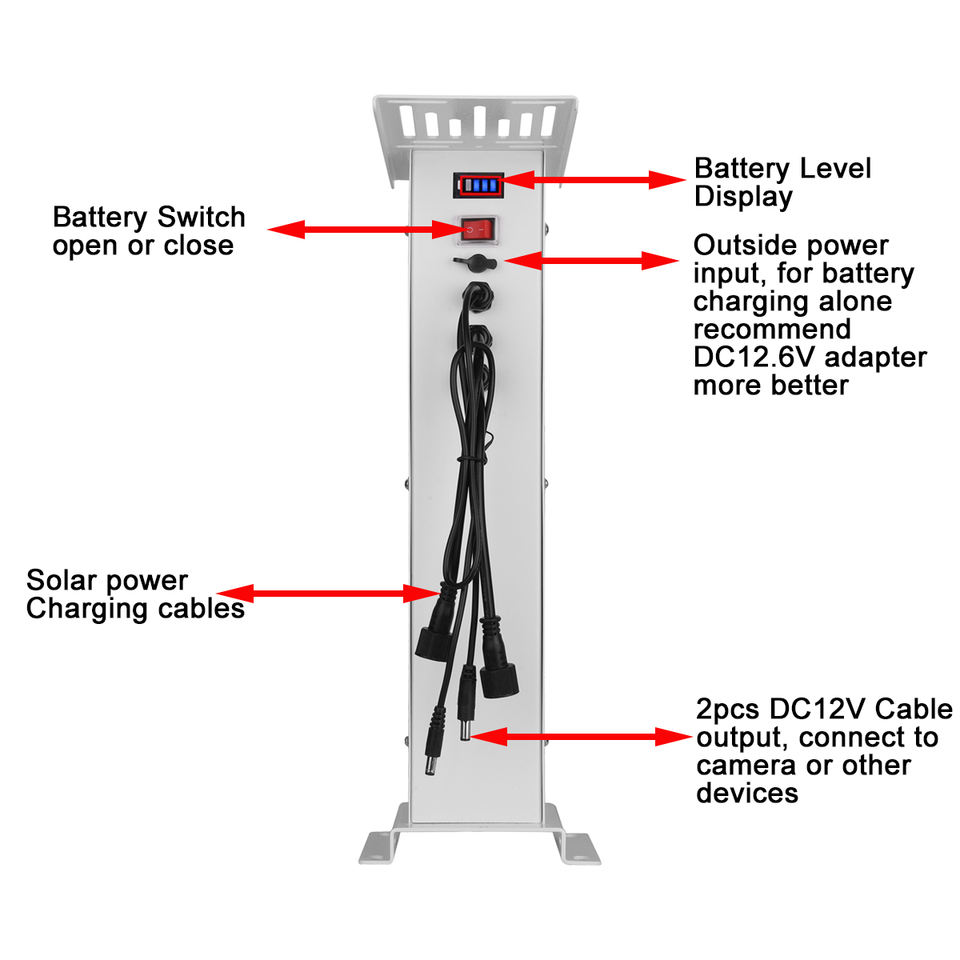 Battery Level Display

Battery Switch open or close

Outside power input, for battery charging alone recommend DC12.6V adapter more better

Solar power Charging cables

2pcs DC12V Cable output, connect to camera or other devices