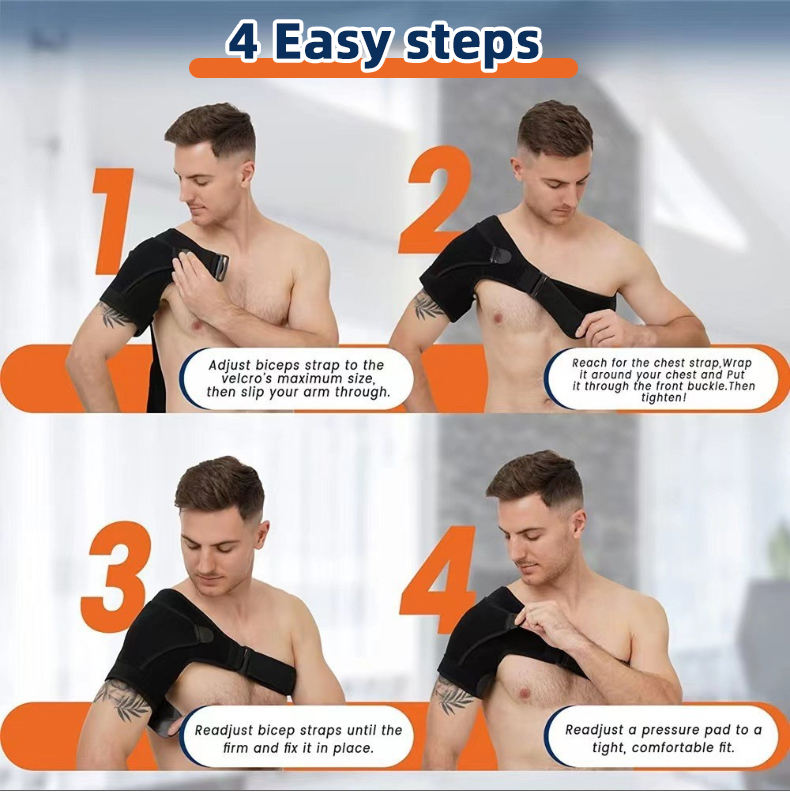 4 Easy steps

1

Adjust biceps strap to the velcro's maximum size, then slip your arm through.

2

Reach for the chest strap,Wrap it around your chest and Put it through the front buckle.Then tighten!

3

Readjust bicep straps until the firm and fix it in place.

4

Readjust a pressure pad to a tight, comfortable fit.