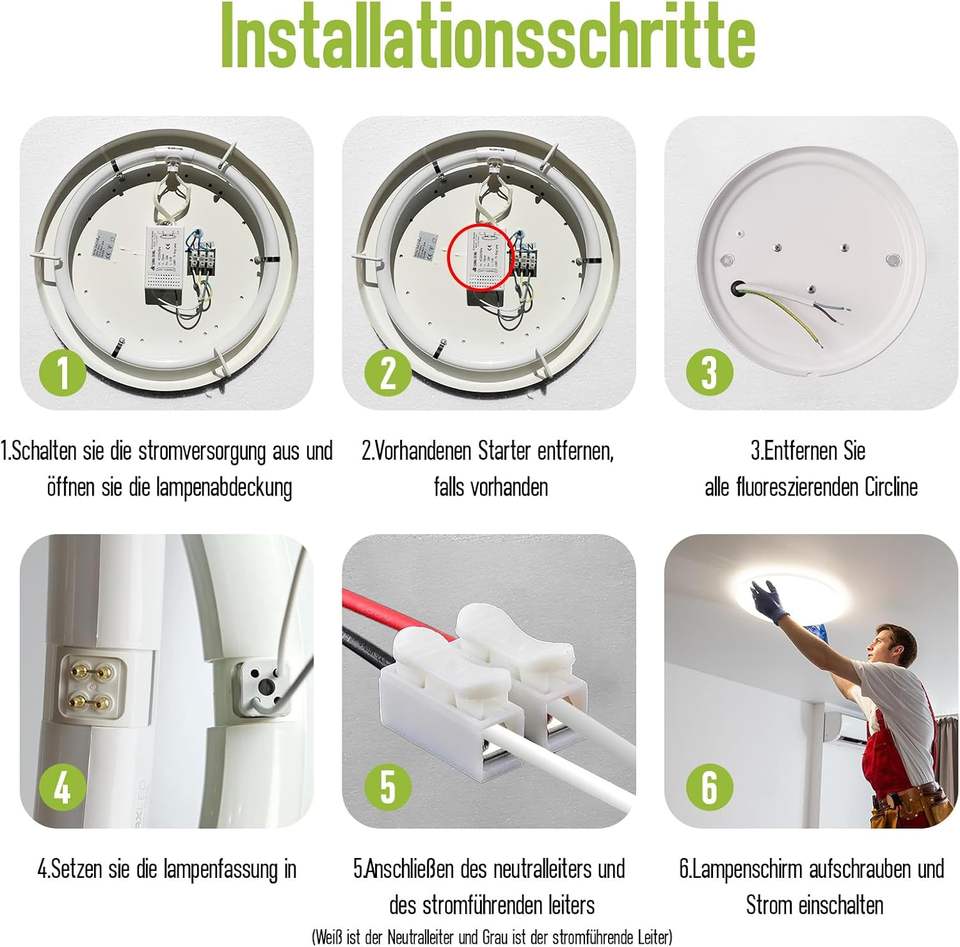 Installationsschritte

1

2

3

1.Schalten sie die stromversorgung aus und öffnen sie die lampenabdeckung

2.Vorhandenen Starter entfernen, falls vorhanden

3.Entfernen Sie alle fluoreszierenden Circline

4

5

6

4.Setzen sie die lampenfassung in

5.Anschließen des neutralleiters und des stromführenden leiters
(Weiß ist der Neutralleiter und Grau ist der stromführende Leiter)

6.Lampenschirm aufschrauben und Strom einschalten