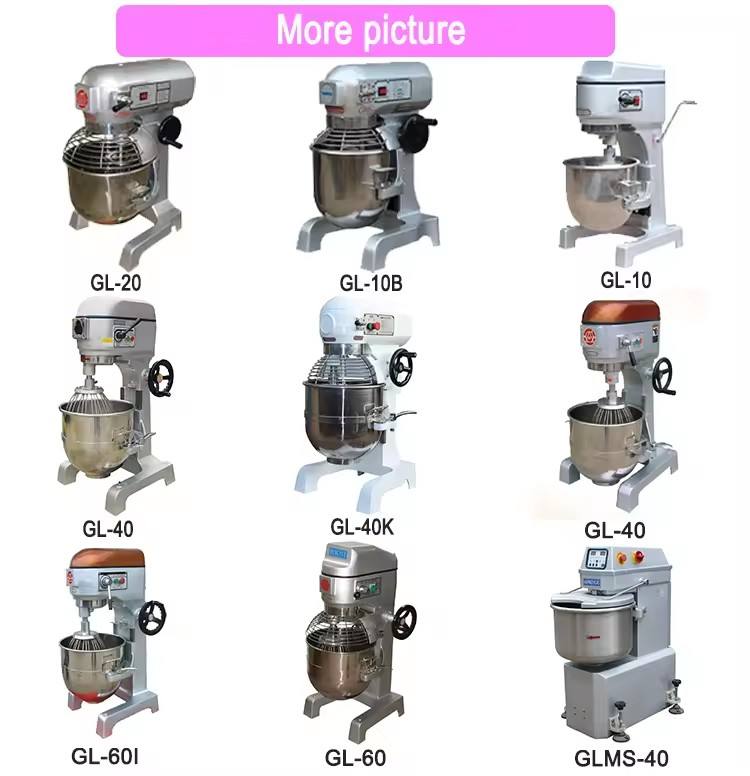 More picture

GL-20

GL-10B

GL-10

GL-40

GL-40K

GL-40

GL-60I

GL-60

GLMS-40