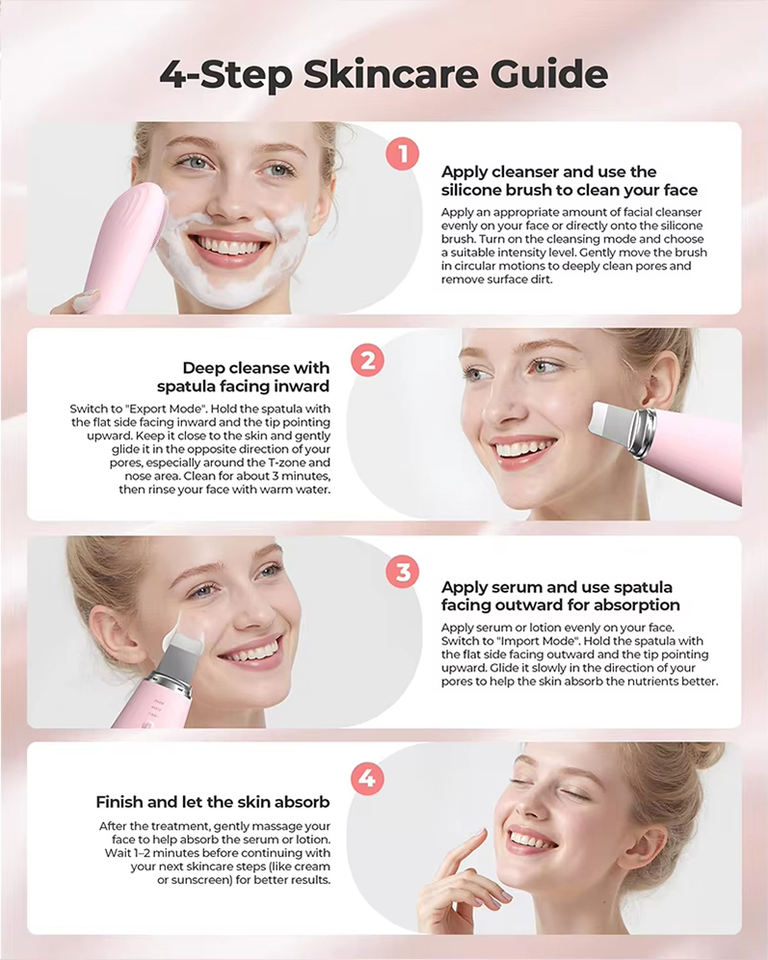 4-Step Skincare Guide

1

Apply cleanser and use the silicone brush to clean your face

Apply an appropriate amount of facial cleanser evenly on your face or directly onto the silicone brush. Turn on the cleansing mode and choose a suitable intensity level. Gently move the brush in circular motions to deeply clean pores and remove surface dirt.

2

Deep cleanse with spatula facing inward

Switch to "Export Mode". Hold the spatula with the flat side facing inward and the tip pointing upward. Keep it close to the skin and gently glide it in the opposite direction of your pores, especially around the T-zone and nose area. Clean for about 3 minutes, then rinse your face with warm water.

3

Apply serum and use spatula facing outward for absorption

Apply serum or lotion evenly on your face. Switch to "Import Mode". Hold the spatula with the flat side facing outward and the tip pointing upward. Glide it slowly in the direction of your pores to help the skin absorb the nutrients better.

4

Finish and let the skin absorb

After the treatment, gently massage your face to help absorb the serum or lotion. Wait 1–2 minutes before continuing with your next skincare steps (like cream or sunscreen) for better results.