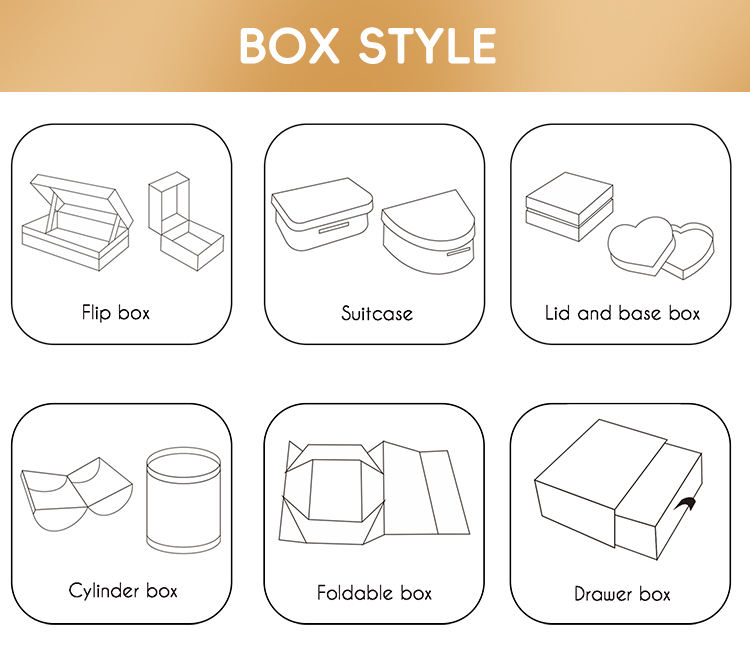 BOX STYLE

Flip box

Suitcase

Lid and base box

Cylinder box

Foldable box

Drawer box