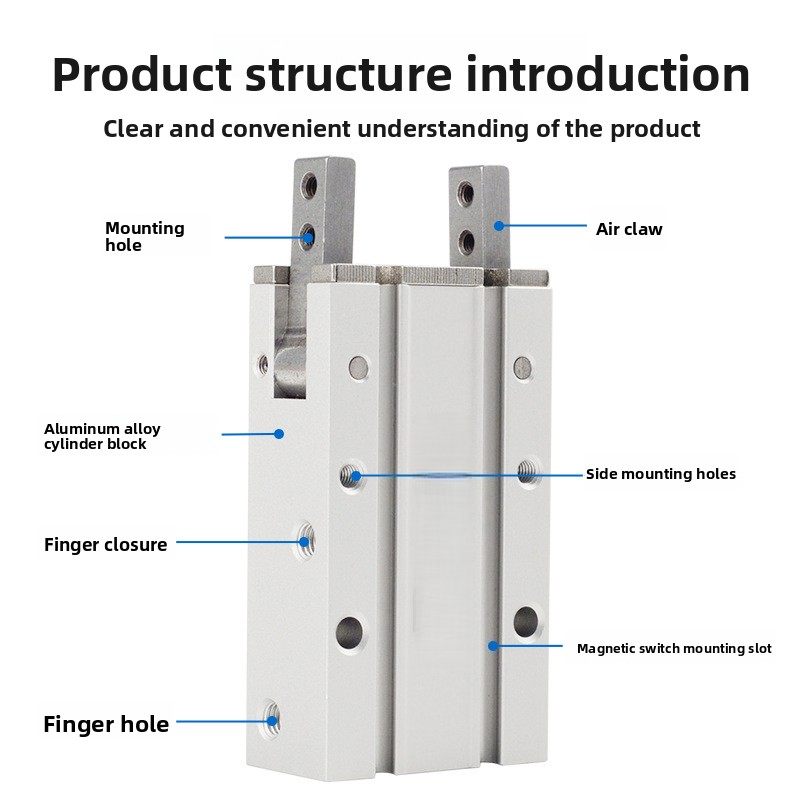 Product structure introduction

Clear and convenient understanding of the product

Mounting hole

Air claw

Aluminum alloy cylinder block

Side mounting holes

Finger closure

Magnetic switch mounting slot

Finger hole