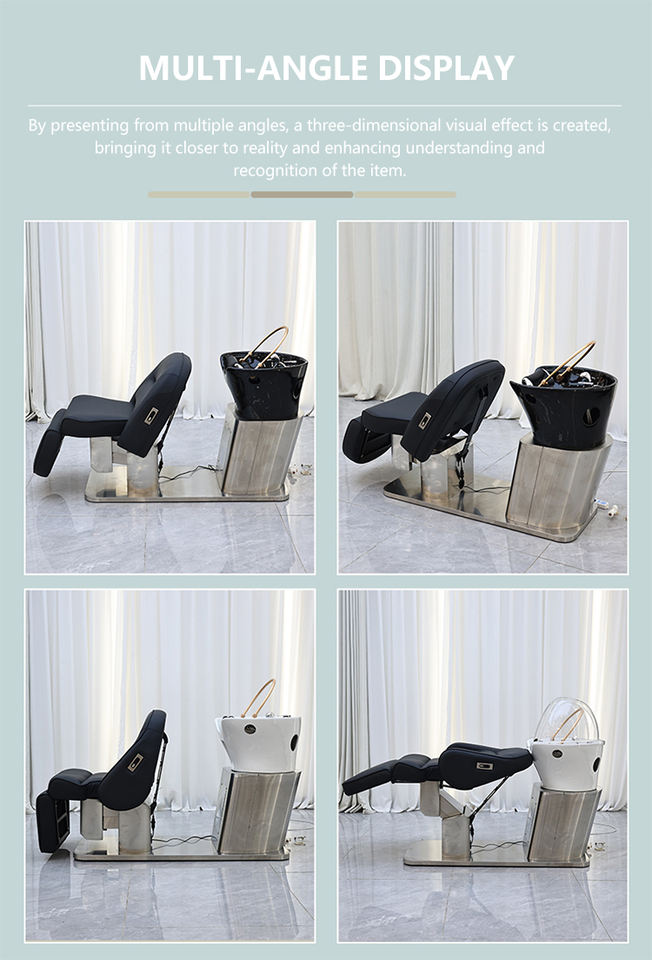 MULTI-ANGLE DISPLAY

By presenting from multiple angles, a three-dimensional visual effect is created, bringing it closer to reality and enhancing understanding and recognition of the item.