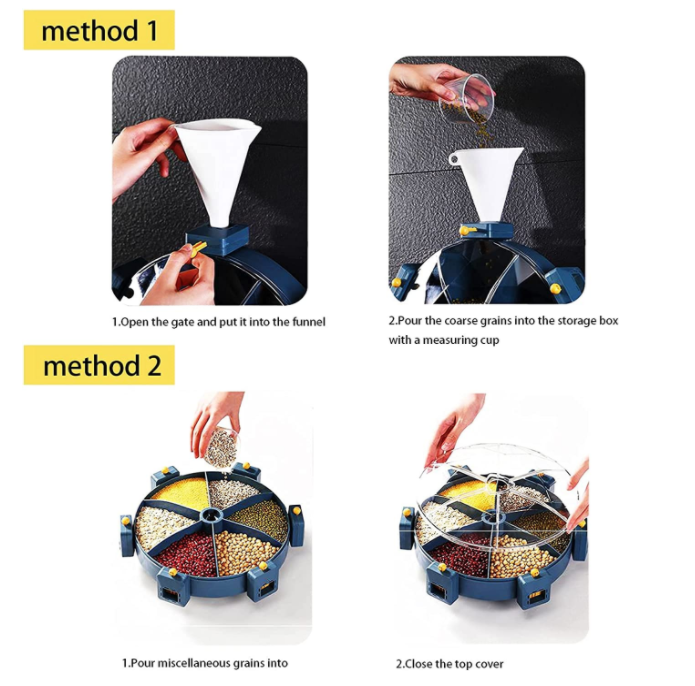 method 1

1.Open the gate and put it into the funnel

2.Pour the coarse grains into the storage box with a measuring cup

method 2

1.Pour miscellaneous grains into

2.Close the top cover