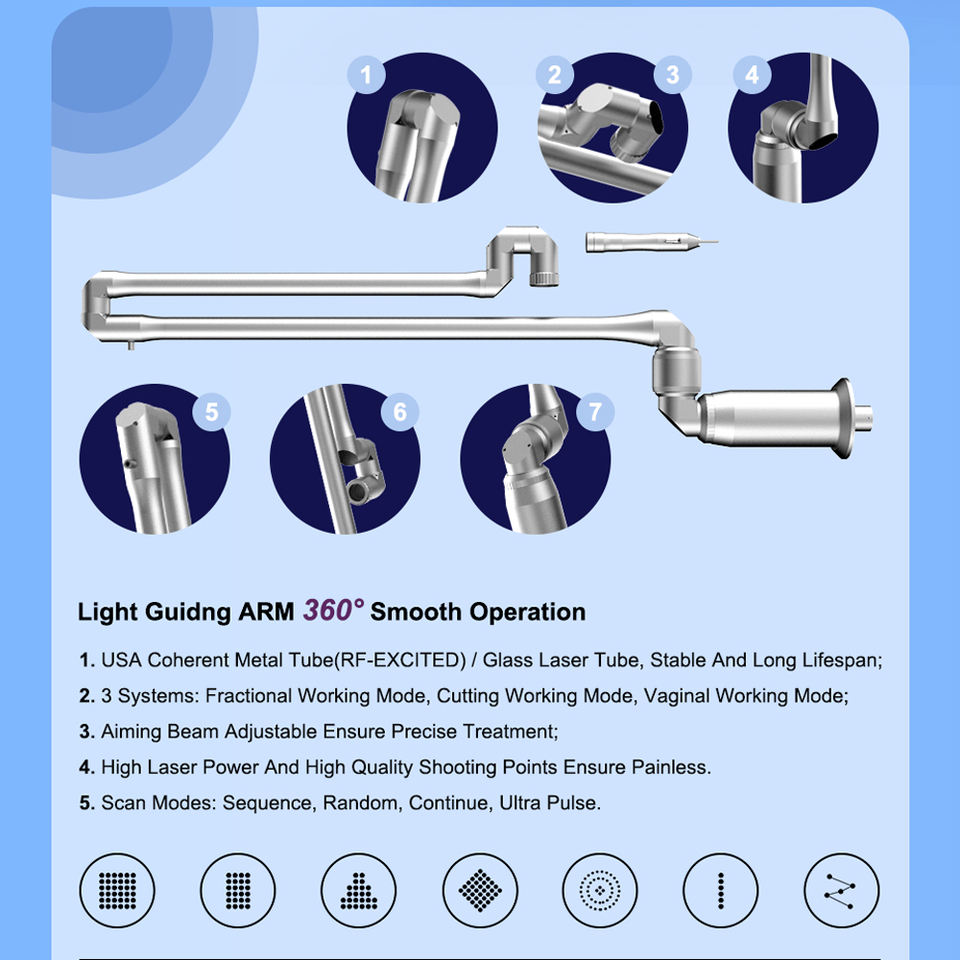 1

2

3

4

5

6

7

Light Guidng ARM 360° Smooth Operation

1. USA Coherent Metal Tube(RF-EXCITED) / Glass Laser Tube, Stable And Long Lifespan;

2. 3 Systems: Fractional Working Mode, Cutting Working Mode, Vaginal Working Mode;

3. Aiming Beam Adjustable Ensure Precise Treatment;

4. High Laser Power And High Quality Shooting Points Ensure Painless.

5. Scan Modes: Sequence, Random, Continue, Ultra Pulse.