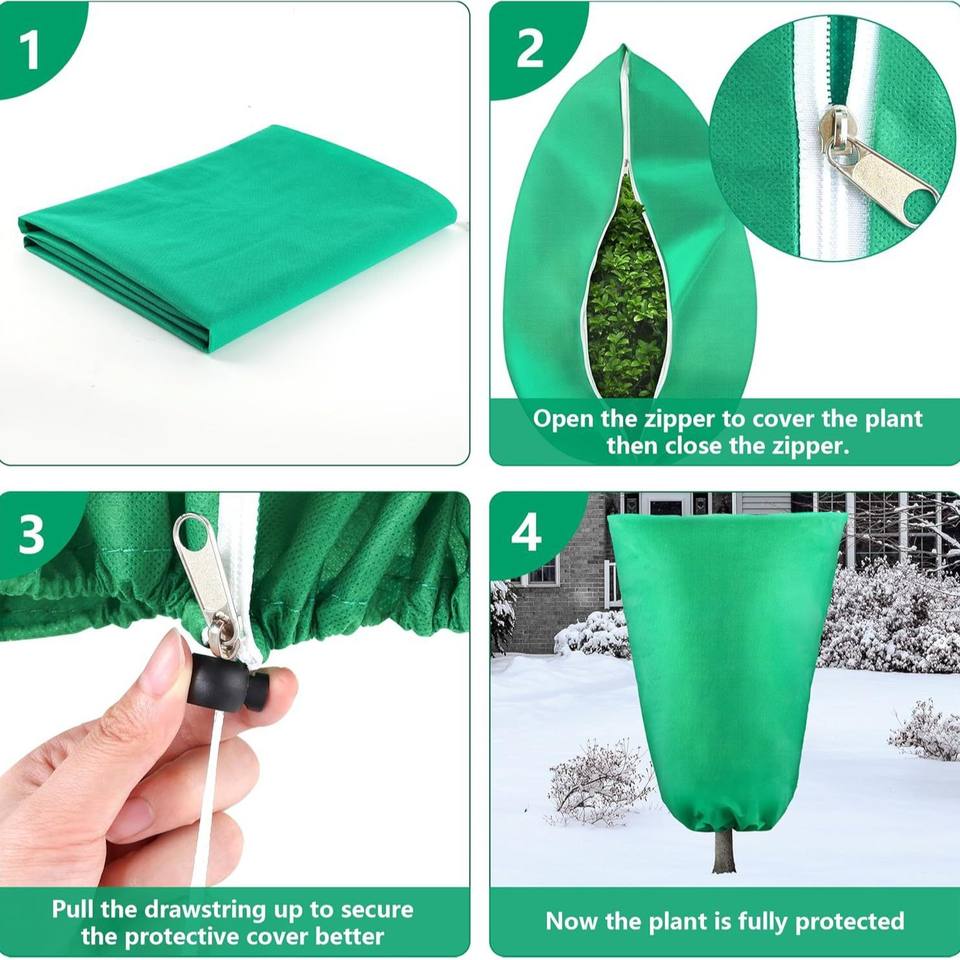 1

2

Open the zipper to cover the plant then close the zipper.

3

Pull the drawstring up to secure the protective cover better

4

Now the plant is fully protected