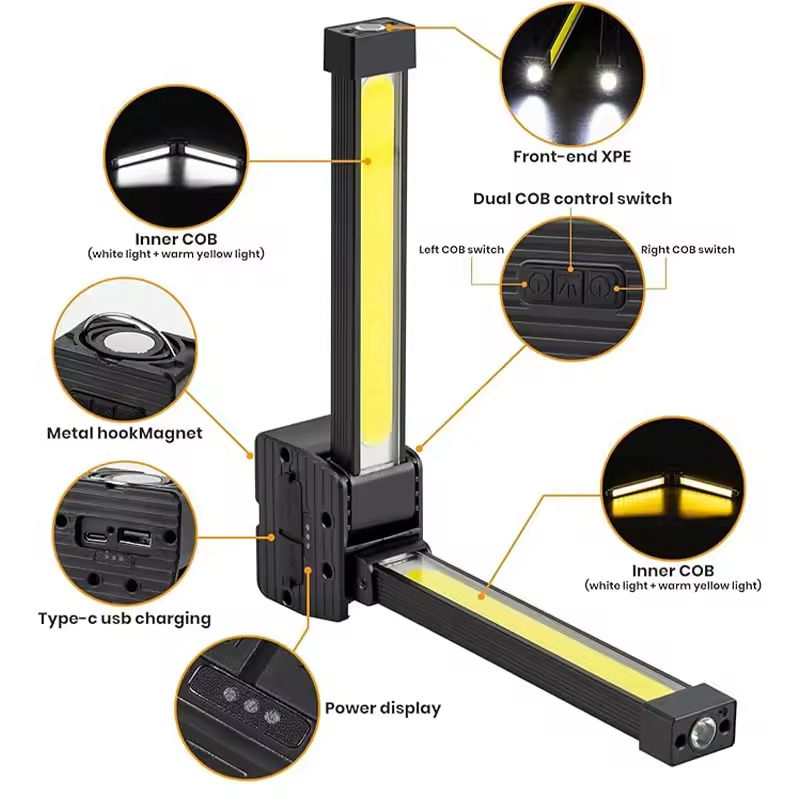 Front-end XPE

Inner COB
(white light + warm yellow light)

Dual COB control switch

Left COB switch

Right COB switch

Metal hookMagnet

Inner COB
(white light + warm yellow light)

Type-c usb charging

Power display