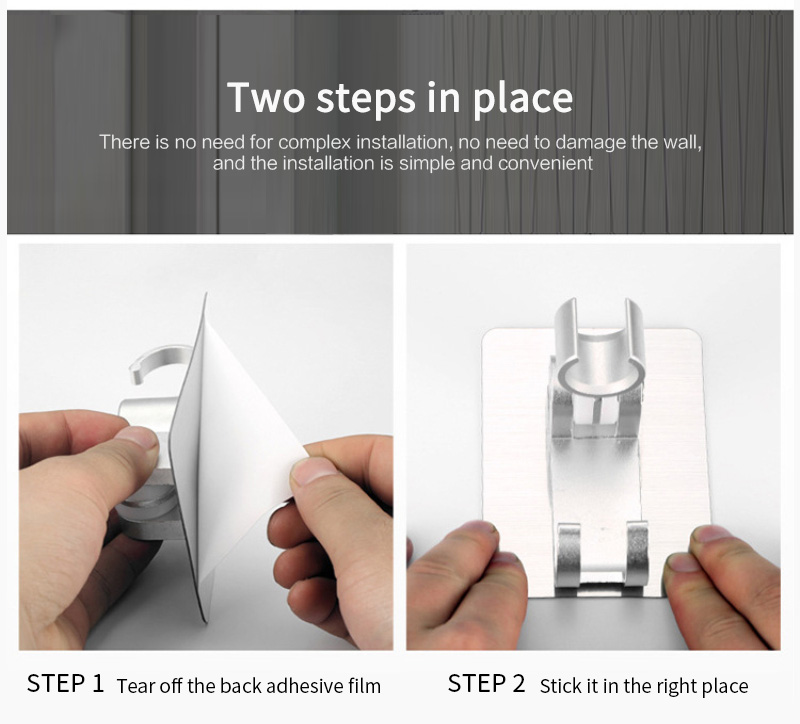 Two steps in place

There is no need for complex installation, no need to damage the wall, and the installation is simple and convenient

STEP 1 Tear off the back adhesive film

STEP 2 Stick it in the right place