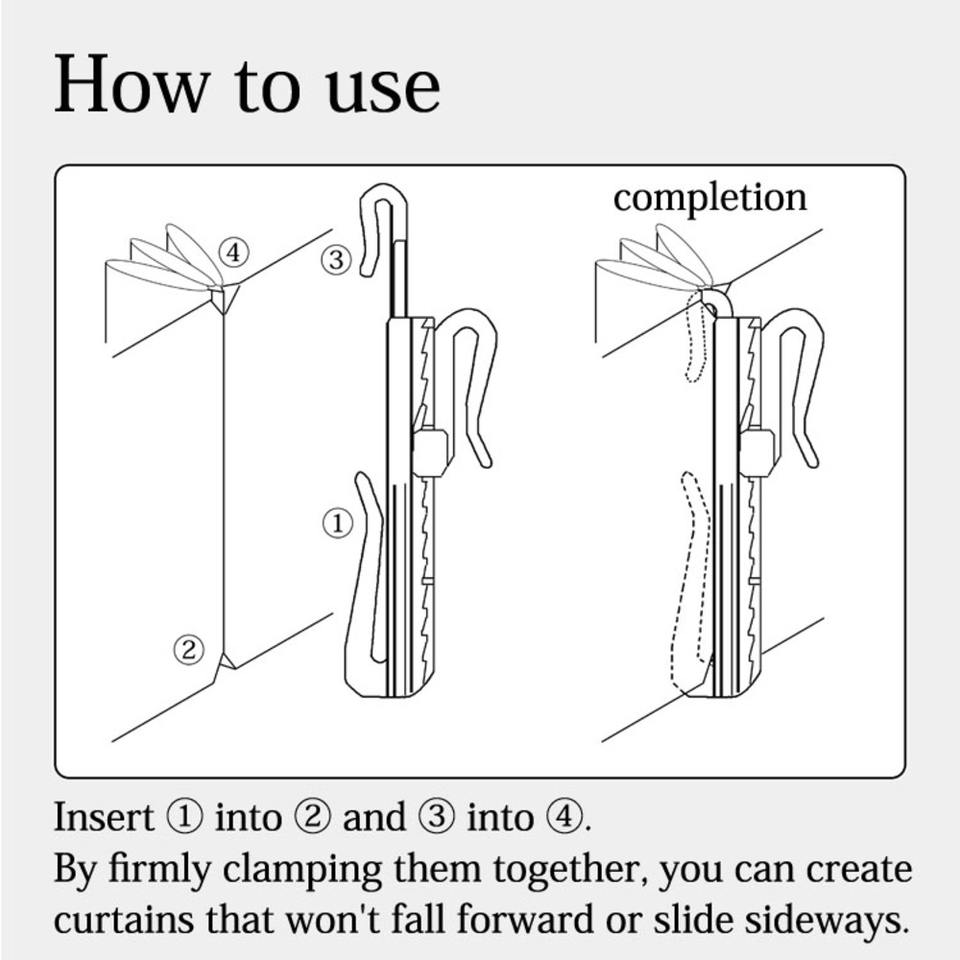 How to use

④
③
①
②

completion

Insert ① into ② and ③ into ④.
By firmly clamping them together, you can create curtains that won't fall forward or slide sideways.