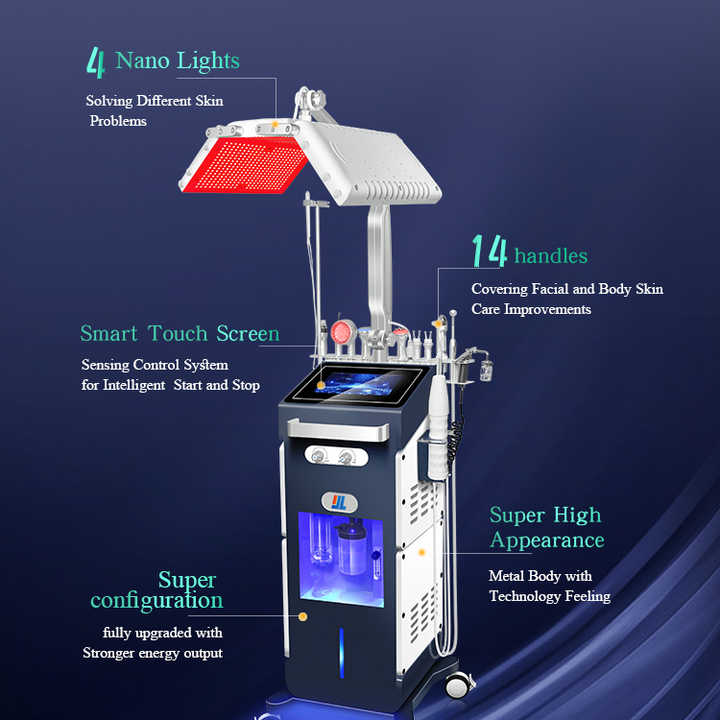 4 Nano Lights

Solving Different Skin Problems

14 handles

Covering Facial and Body Skin Care Improvements

Smart Touch Screen

Sensing Control System for Intelligent Start and Stop

Super High Appearance

Metal Body with Technology Feeling

Super configuration

fully upgraded with Stronger energy output