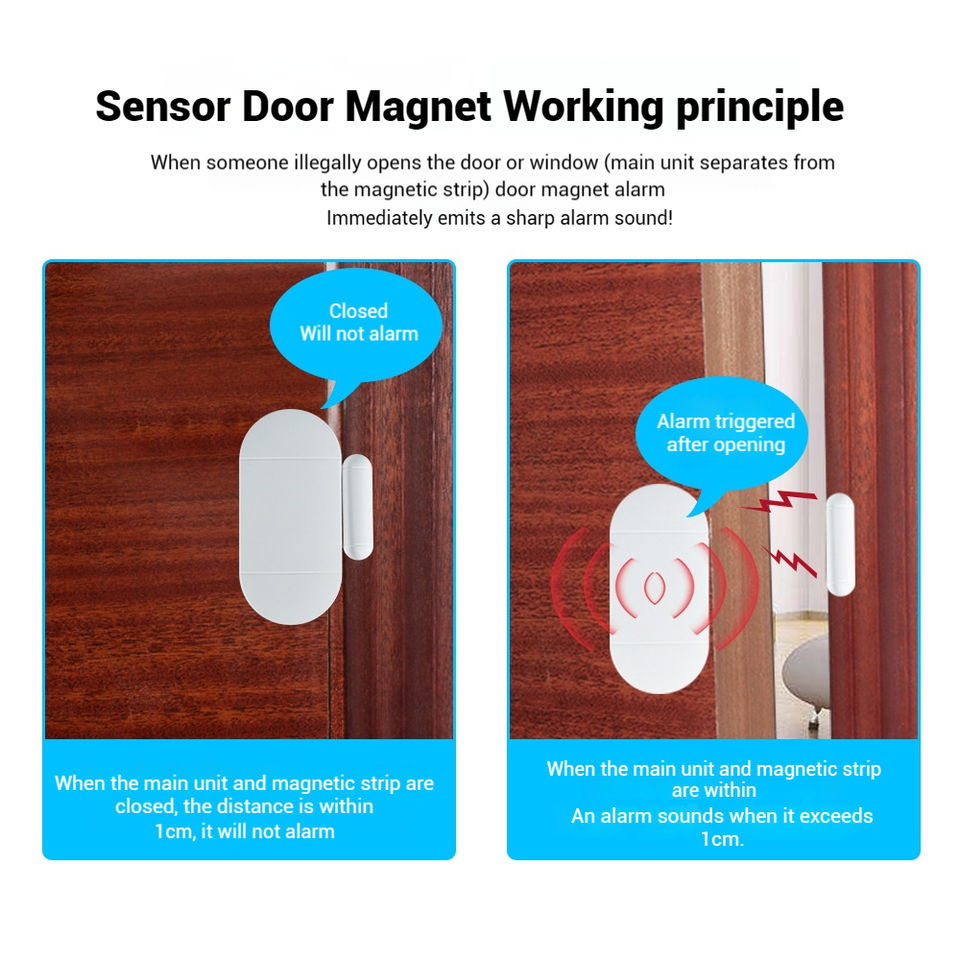 Sensor Door Magnet Working principle

When someone illegally opens the door or window (main unit separates from the magnetic strip) door magnet alarm
Immediately emits a sharp alarm sound!

Closed
Will not alarm

When the main unit and magnetic strip are closed, the distance is within 1cm, it will not alarm

Alarm triggered after opening

When the main unit and magnetic strip are within
An alarm sounds when it exceeds 1cm.