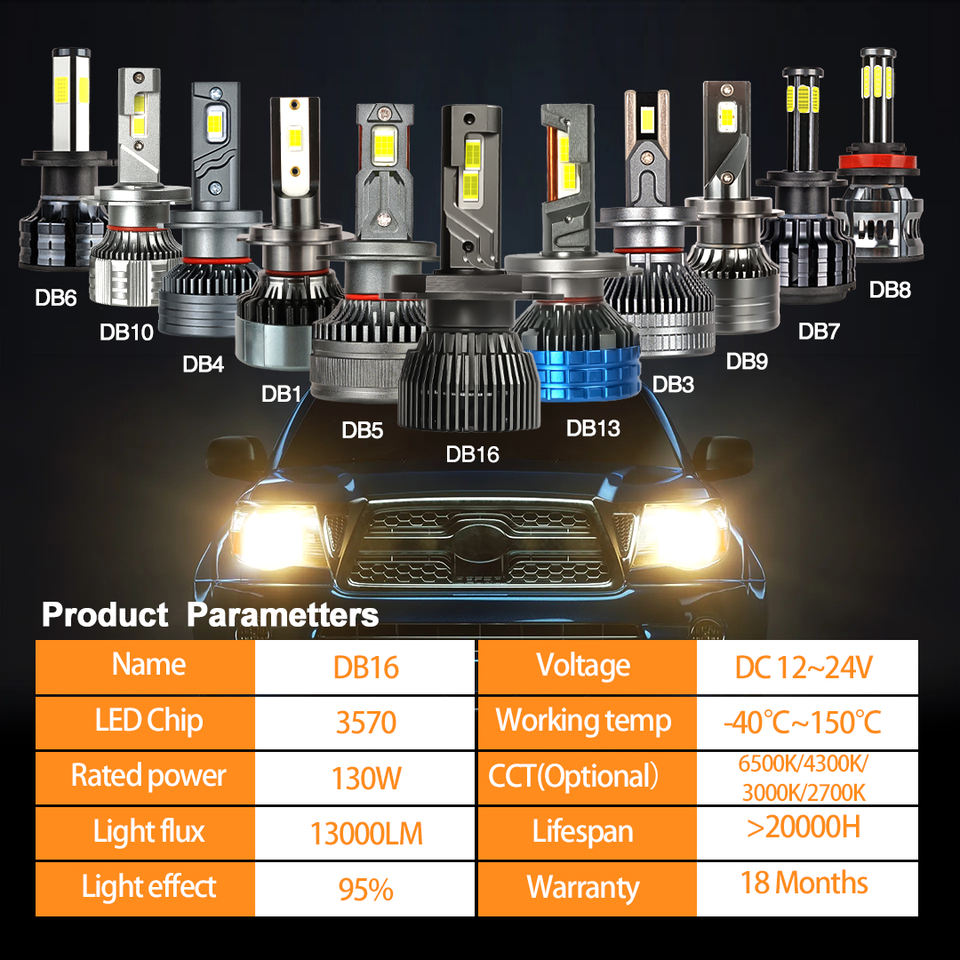 DB6
DB10
DB4
DB1
DB5
DB16
DB13
DB3
DB9
DB7
DB8

Product Parametters

| Name | DB16 | Voltage | DC 12~24V |
|---|---|---|---|
| LED Chip | 3570 | Working temp | -40°C~150°C |
| Rated power | 130W | CCT(Optional) | 6500K/4300K/ 3000K/2700K |
| Light flux | 13000LM | Lifespan | >20000H |
| Light effect | 95% | Warranty | 18 Months |