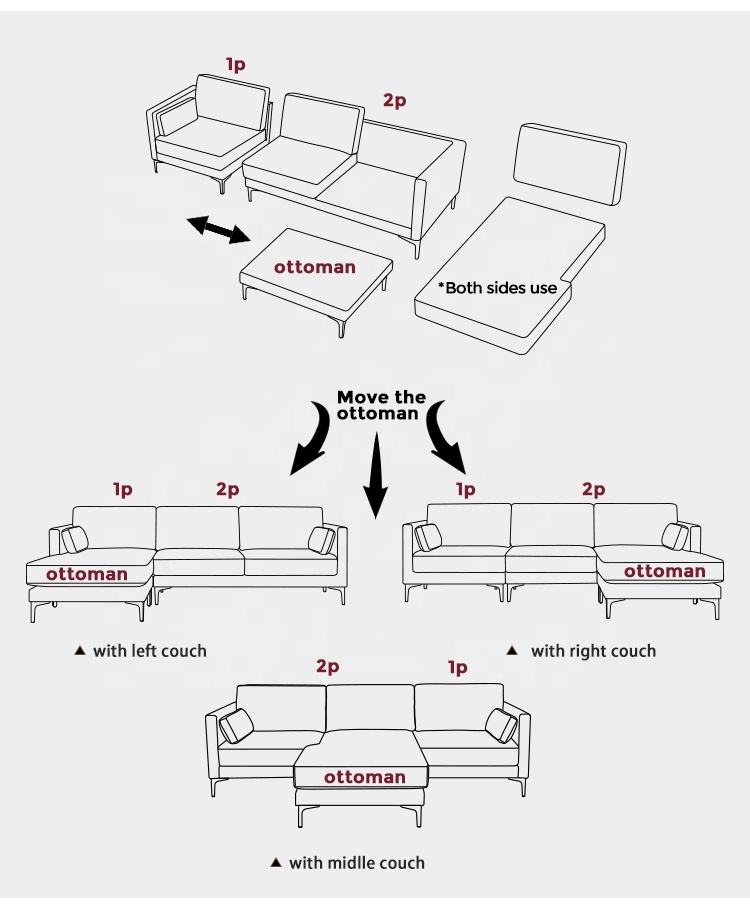 1p

2p

ottoman

*Both sides use

Move the ottoman

1p

2p

ottoman

▲ with left couch

1p

2p

ottoman

▲ with right couch

2p

1p

ottoman

▲ with midlle couch