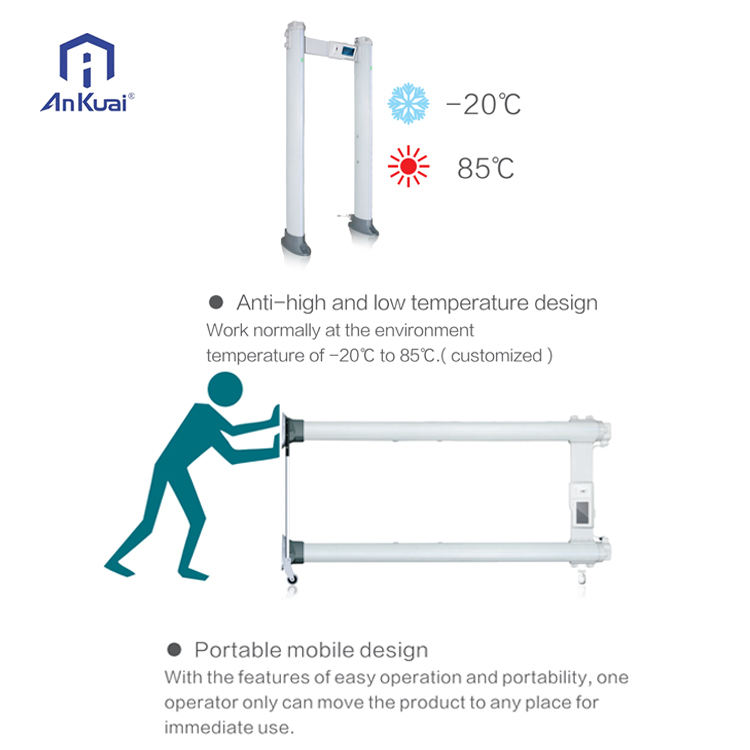 AnKuai®

−20℃

85℃

● Anti-high and low temperature design
Work normally at the environment temperature of −20℃ to 85℃.( customized )

● Portable mobile design
With the features of easy operation and portability, one operator only can move the product to any place for immediate use.