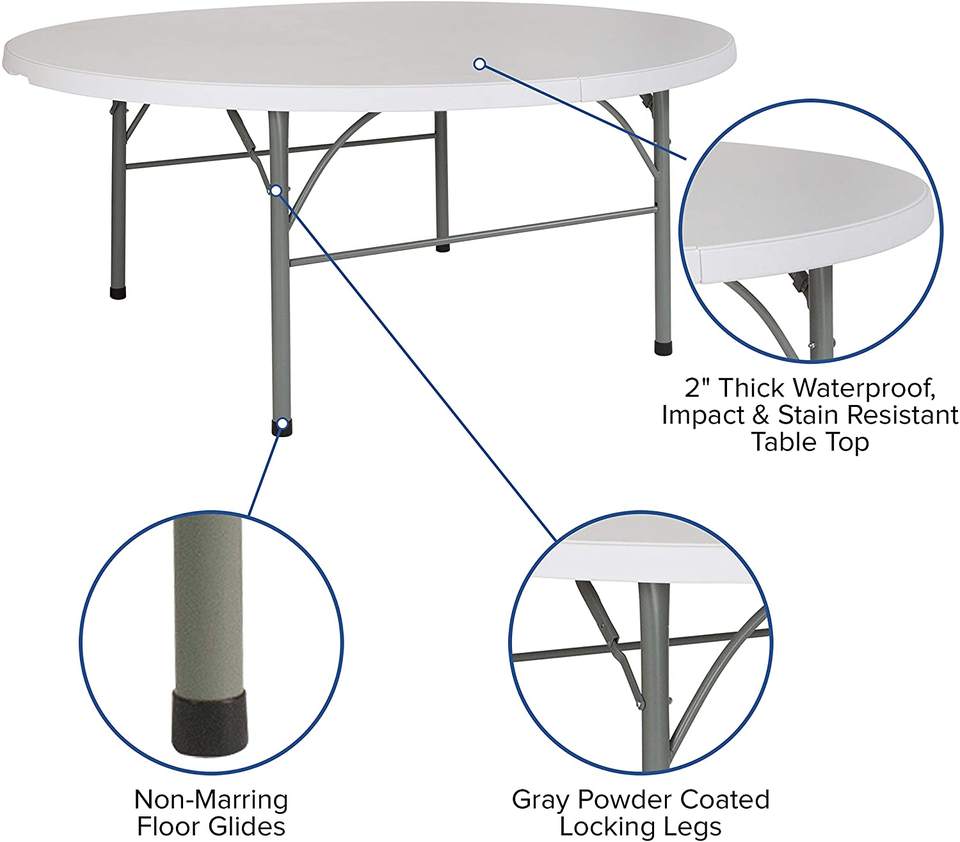 2" Thick Waterproof, Impact & Stain Resistant Table Top

Non-Marring Floor Glides

Gray Powder Coated Locking Legs