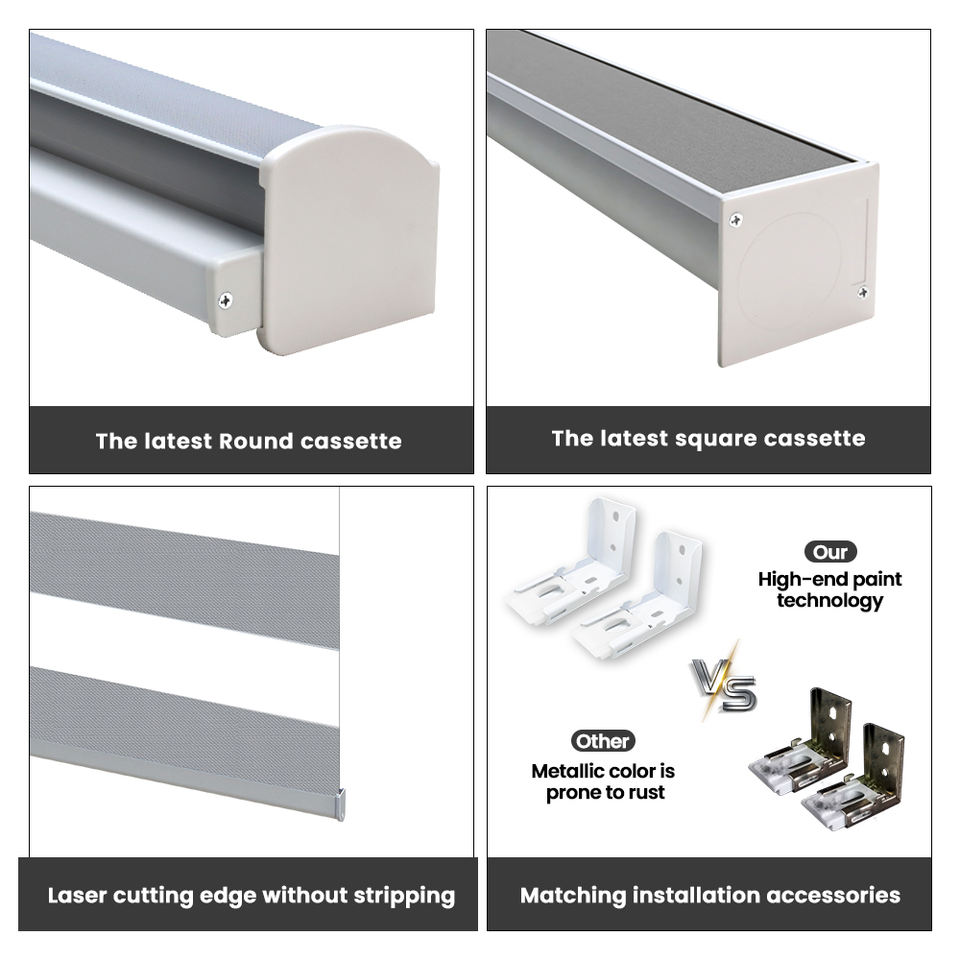 The latest Round cassette

The latest square cassette

Laser cutting edge without stripping

Our

High-end paint technology

VS

Other

Metallic color is prone to rust

Matching installation accessories