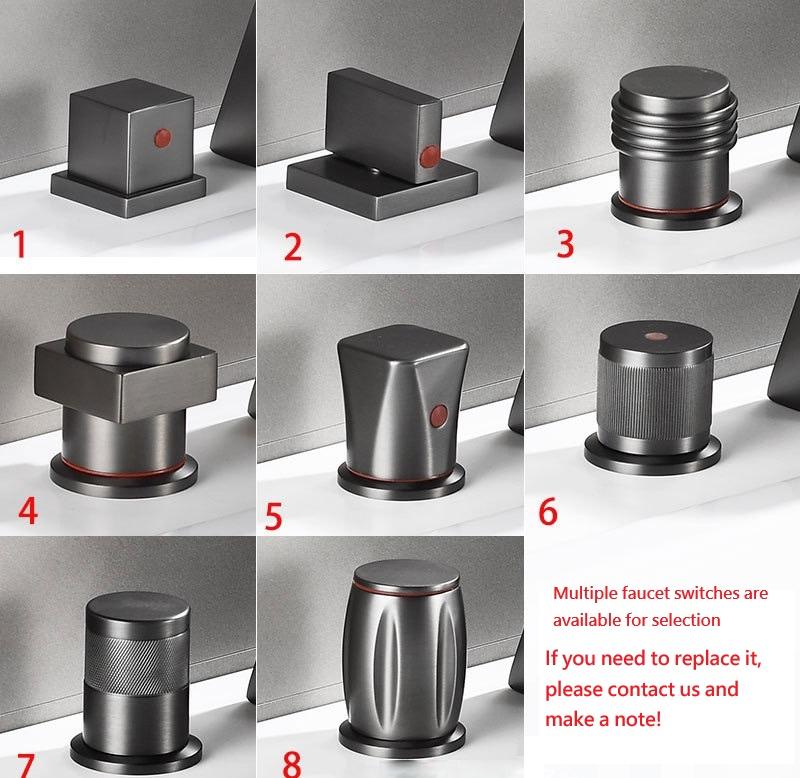 1

2

3

4

5

6

7

8

Multiple faucet switches are available for selection

If you need to replace it, please contact us and make a note!