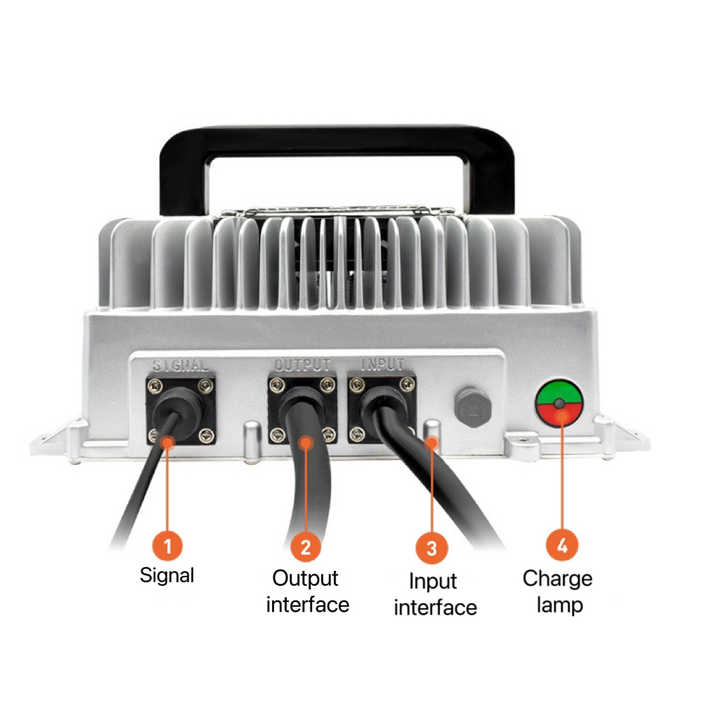 SIGNAL
OUTPUT
INPUT

1
Signal

2
Output interface

3
Input interface

4
Charge lamp