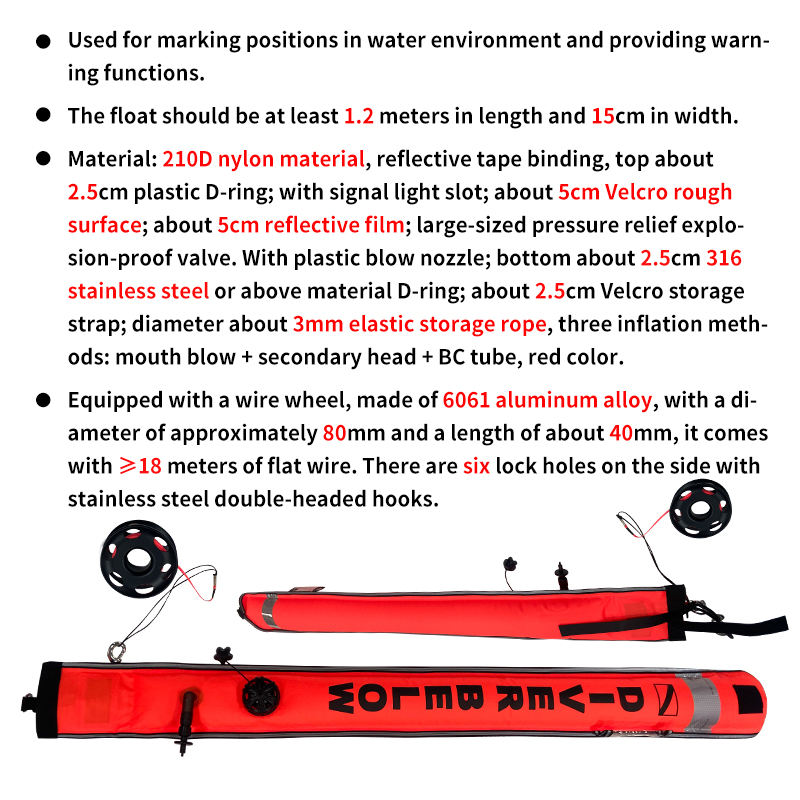 ● Used for marking positions in water environment and providing warning functions.

● The float should be at least 1.2 meters in length and 15cm in width.

● Material: 210D nylon material, reflective tape binding, top about 2.5cm plastic D-ring; with signal light slot; about 5cm Velcro rough surface; about 5cm reflective film; large-sized pressure relief explosion-proof valve. With plastic blow nozzle; bottom about 2.5cm 316 stainless steel or above material D-ring; about 2.5cm Velcro storage strap; diameter about 3mm elastic storage rope, three inflation methods: mouth blow + secondary head + BC tube, red color.

● Equipped with a wire wheel, made of 6061 aluminum alloy, with a diameter of approximately 80mm and a length of about 40mm, it comes with ≥18 meters of flat wire. There are six lock holes on the side with stainless steel double-headed hooks.

DIVER BELOW