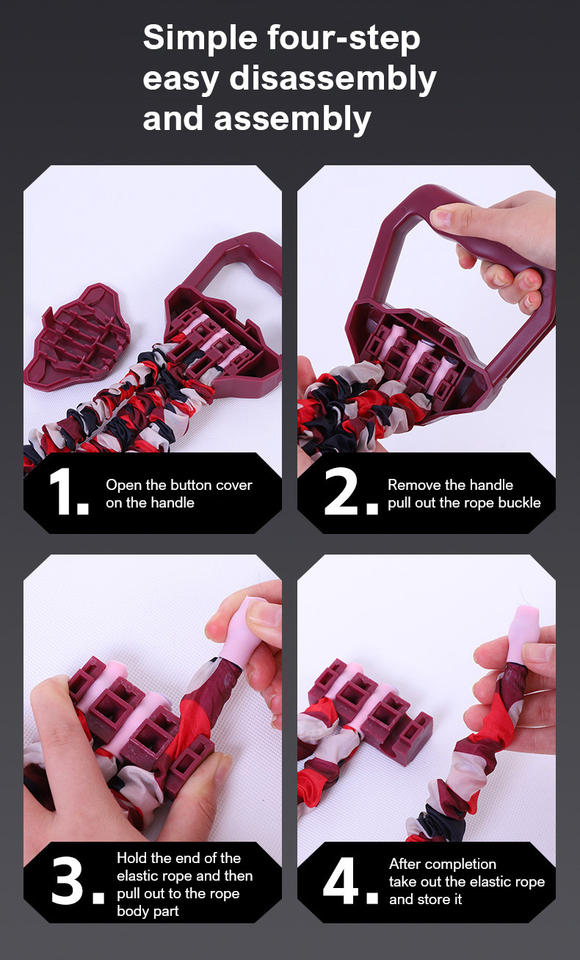 Simple four-step easy disassembly and assembly

1. Open the button cover on the handle

2. Remove the handle pull out the rope buckle

3. Hold the end of the elastic rope and then pull out to the rope body part

4. After completion take out the elastic rope and store it