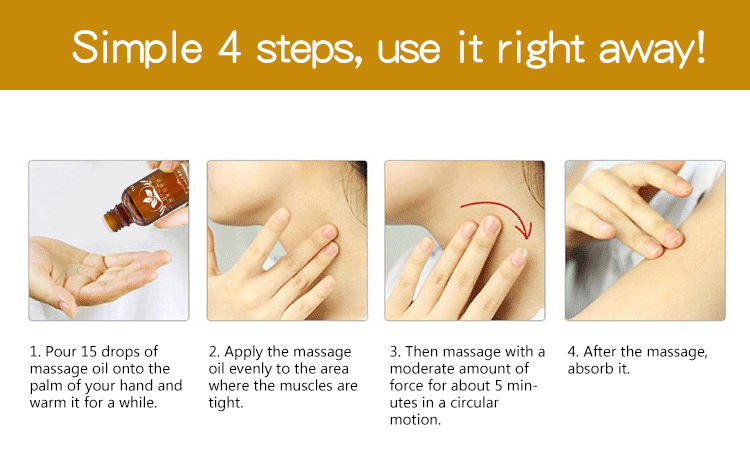 Simple 4 steps, use it right away!

1. Pour 15 drops of massage oil onto the palm of your hand and warm it for a while.

2. Apply the massage oil evenly to the area where the muscles are tight.

3. Then massage with a moderate amount of force for about 5 minutes in a circular motion.

4. After the massage, absorb it.