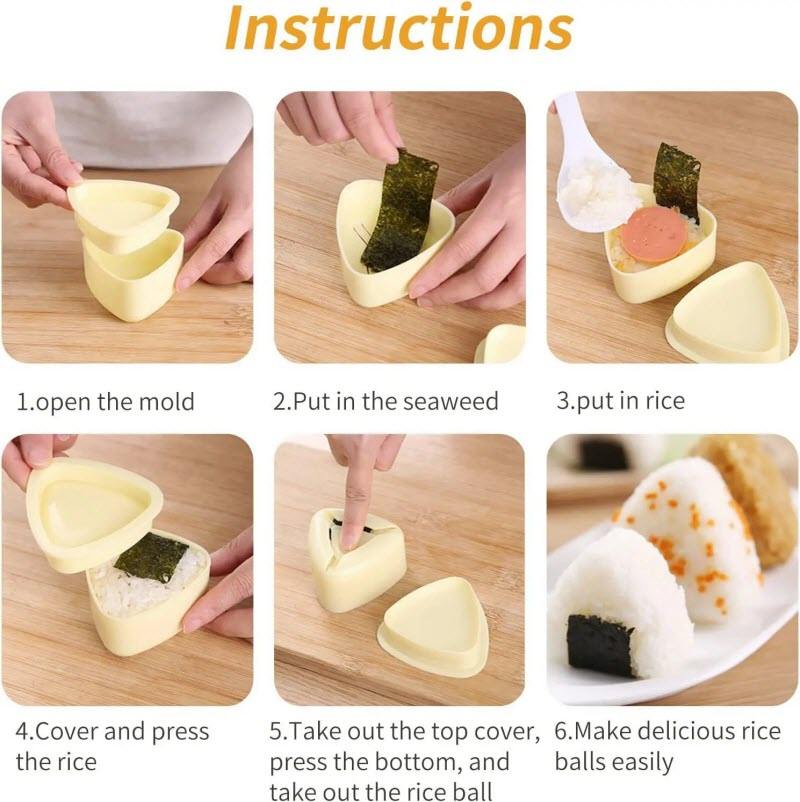 Instructions

1.open the mold

2.Put in the seaweed

3.put in rice

4.Cover and press the rice

5.Take out the top cover, press the bottom, and take out the rice ball

6.Make delicious rice balls easily