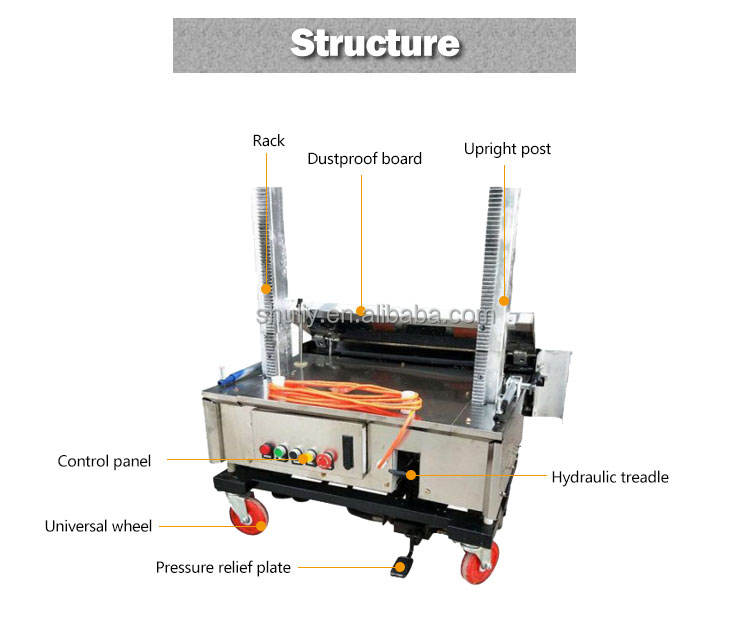 Structure

Rack

Dustproof board

Upright post

shuliy.en.alibaba.com

Control panel

Hydraulic treadle

Universal wheel

Pressure relief plate