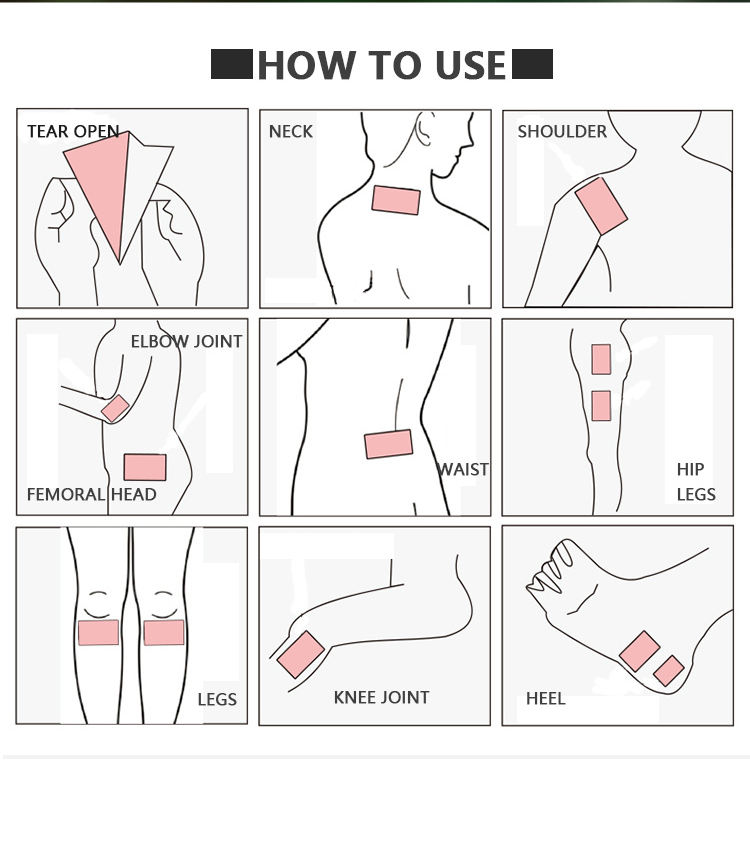 HOW TO USE

TEAR OPEN

NECK

SHOULDER

ELBOW JOINT

FEMORAL HEAD

WAIST

HIP
LEGS

LEGS

KNEE JOINT

HEEL