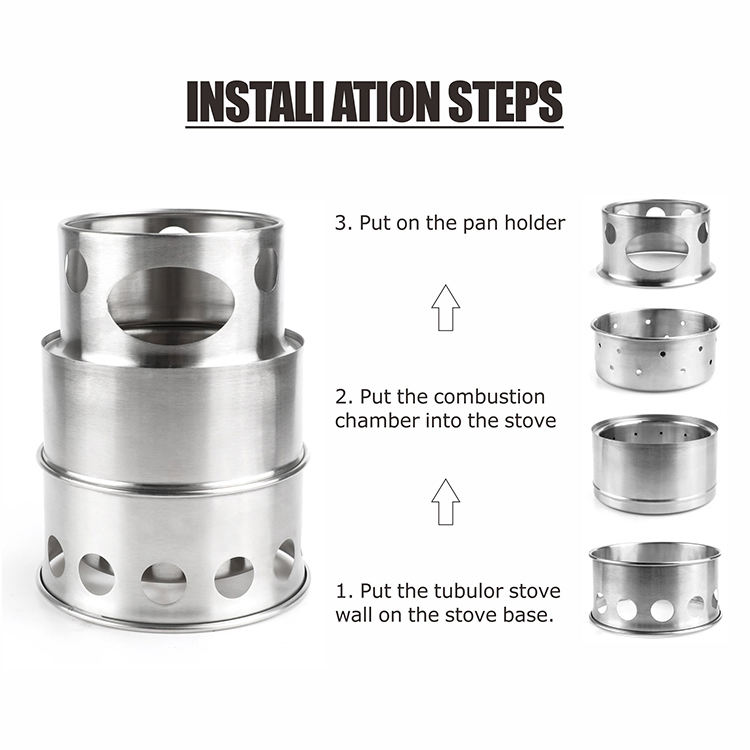 INSTALI ATION STEPS

3. Put on the pan holder

2. Put the combustion chamber into the stove

1. Put the tubulor stove wall on the stove base.