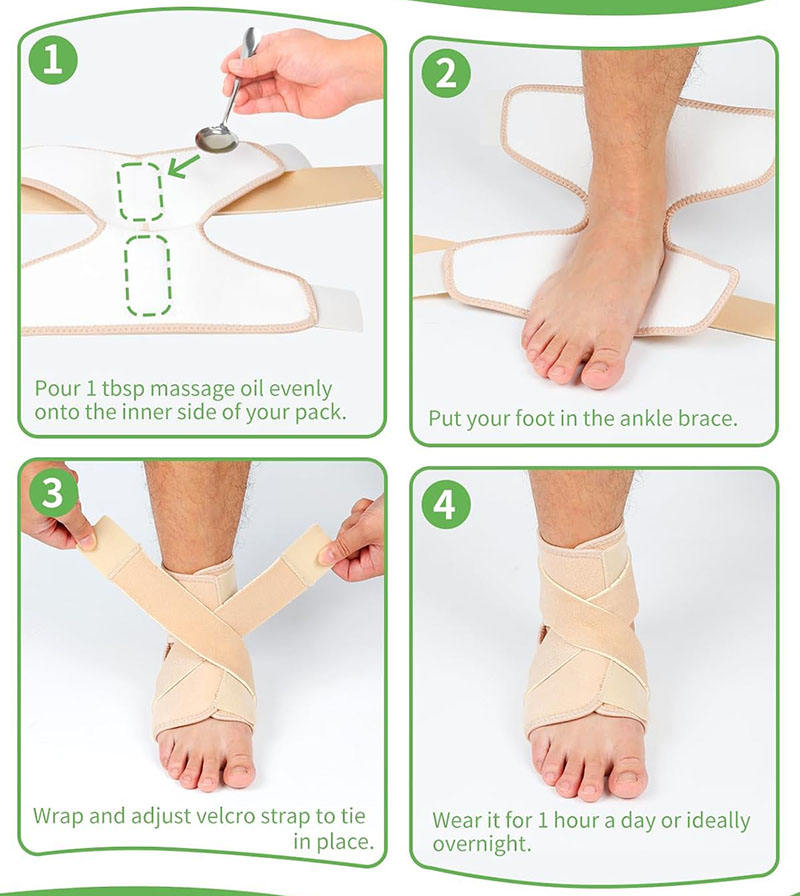 1

Pour 1 tbsp massage oil evenly onto the inner side of your pack.

2

Put your foot in the ankle brace.

3

Wrap and adjust velcro strap to tie in place.

4

Wear it for 1 hour a day or ideally overnight.