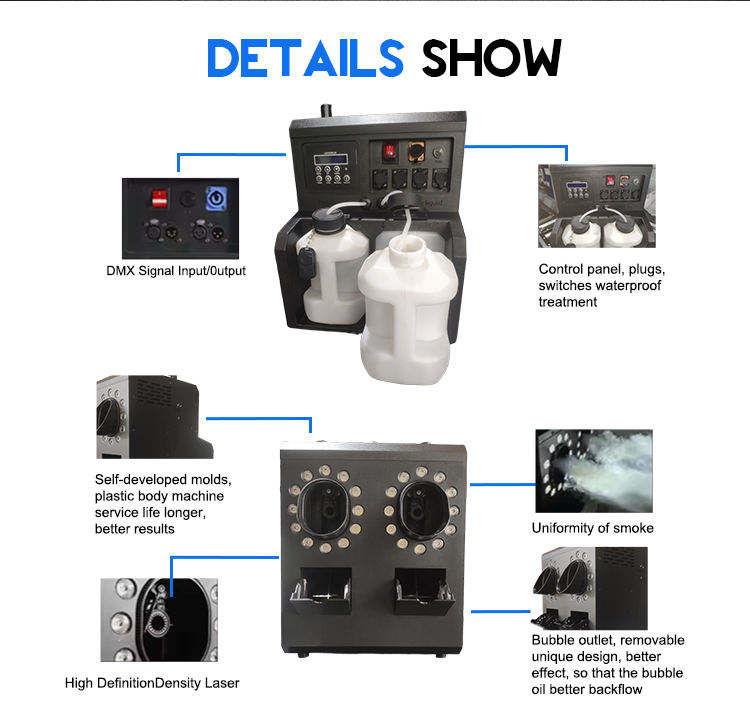 DETAILS SHOW

DMX Signal Input/0utput

Control panel, plugs, switches waterproof treatment

Self-developed molds, plastic body machine service life longer, better results

Uniformity of smoke

High DefinitionDensity Laser

Bubble outlet, removable unique design, better effect, so that the bubble oil better backflow