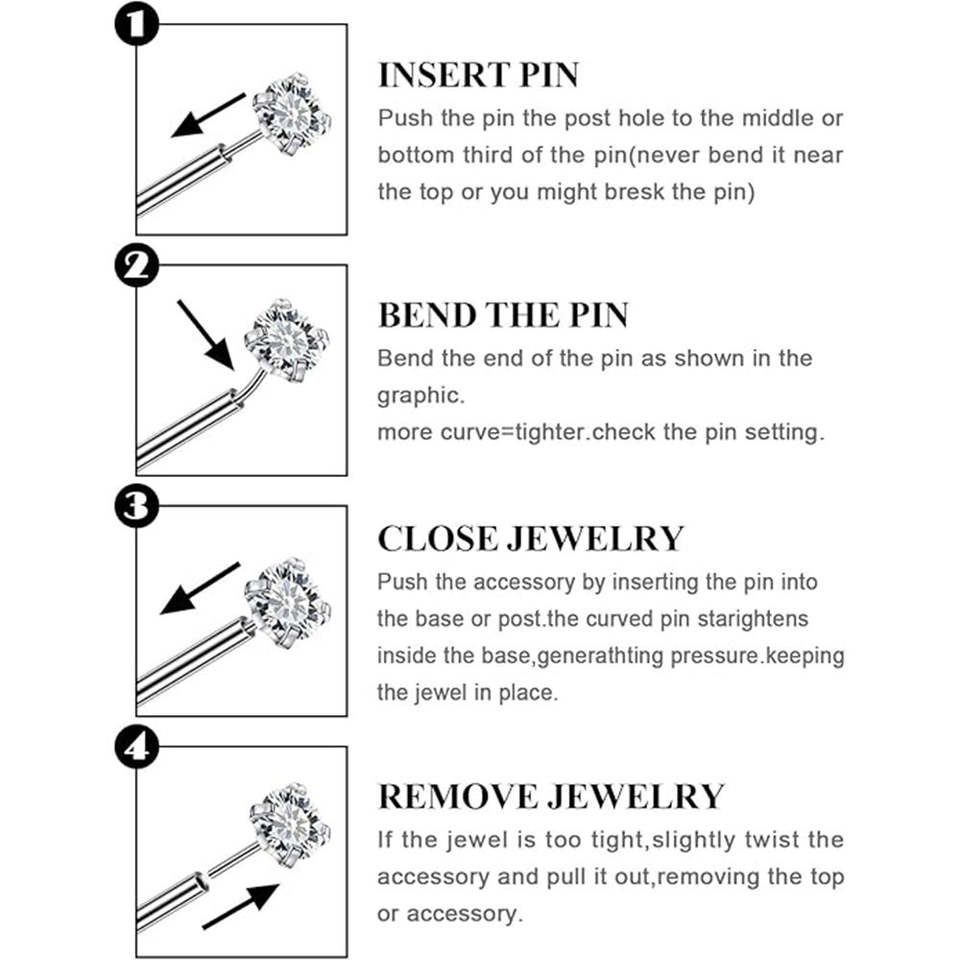 1

INSERT PIN
Push the pin the post hole to the middle or bottom third of the pin(never bend it near the top or you might bresk the pin)

2

BEND THE PIN
Bend the end of the pin as shown in the graphic.
more curve=tighter.check the pin setting.

3

CLOSE JEWELRY
Push the accessory by inserting the pin into the base or post.the curved pin starightens inside the base,generathting pressure.keeping the jewel in place.

4

REMOVE JEWELRY
If the jewel is too tight,slightly twist the accessory and pull it out,removing the top or accessory.